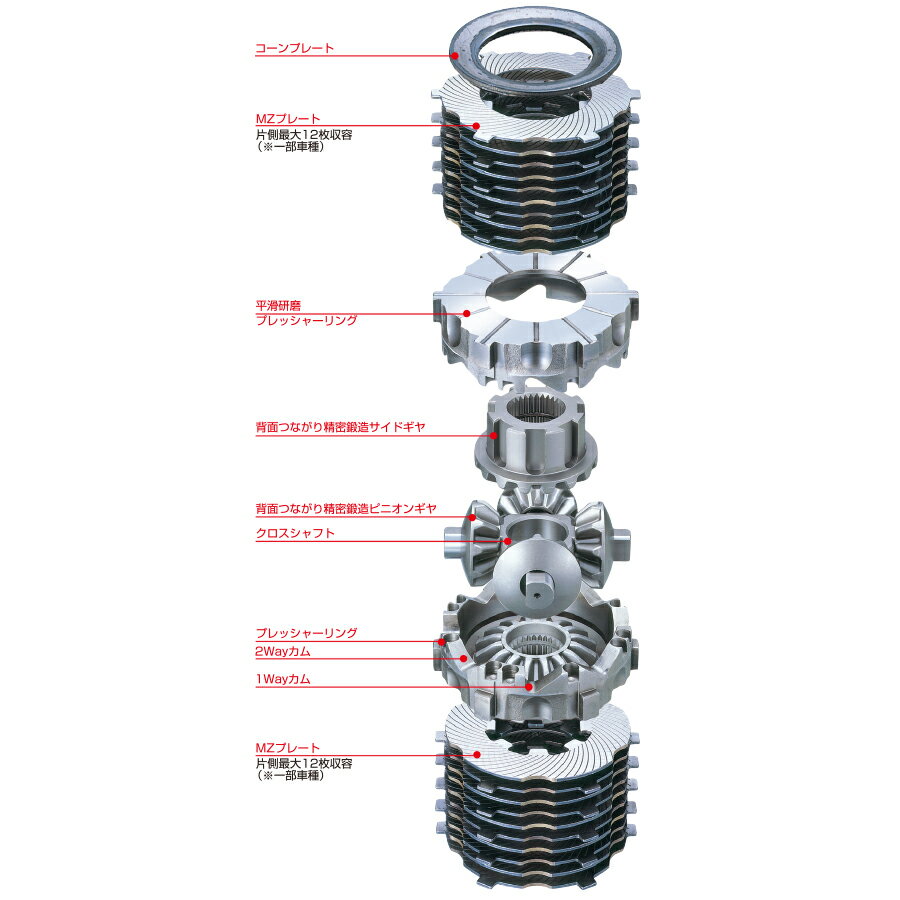 コーンプレート

MZプレート
片側最大12枚収容
（※一部車種）

平滑研磨
プレッシャーリング

背面つながり精密鍛造サイドギヤ

背面つながり精密鍛造ピニオンギヤ

クロスシャフト

プレッシャーリング

2Wayカム

1Wayカム

MZプレート
片側最大12枚収容
（※一部車種）