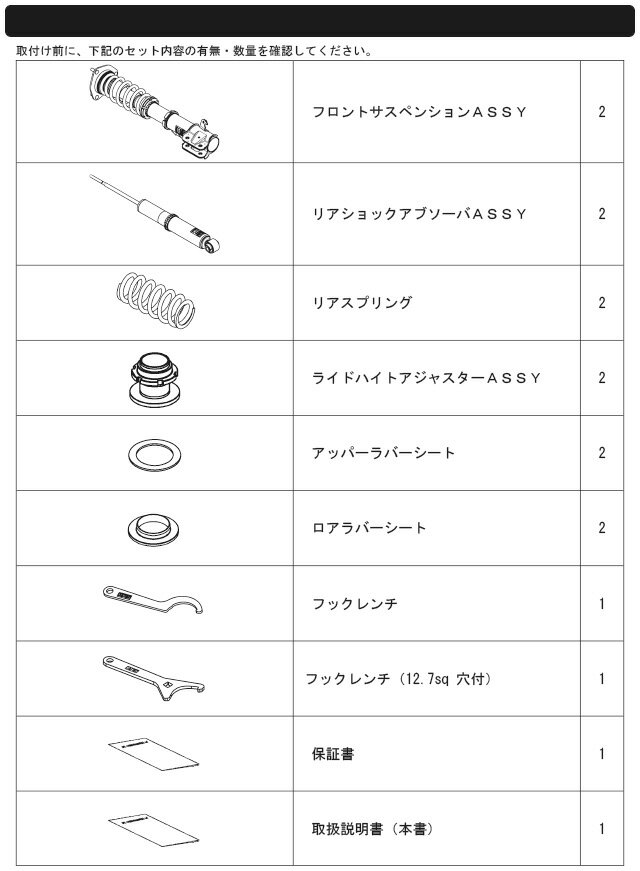 取付け前に、下記のセット内容の有無・数量を確認してください。

|  |  |  |
|---|---|---|
|  | フロントサスペンションＡＳＳＹ | 2 |
|  | リアショックアブソーバＡＳＳＹ | 2 |
|  | リアスプリング | 2 |
|  | ライドハイトアジャスターＡＳＳＹ | 2 |
|  | アッパーラバーシート | 2 |
|  | ロアラバーシート | 2 |
|  | フックレンチ | 1 |
|  | フックレンチ（12.7sq 穴付） | 1 |
|  | 保証書 | 1 |
|  | 取扱説明書（本書） | 1 |