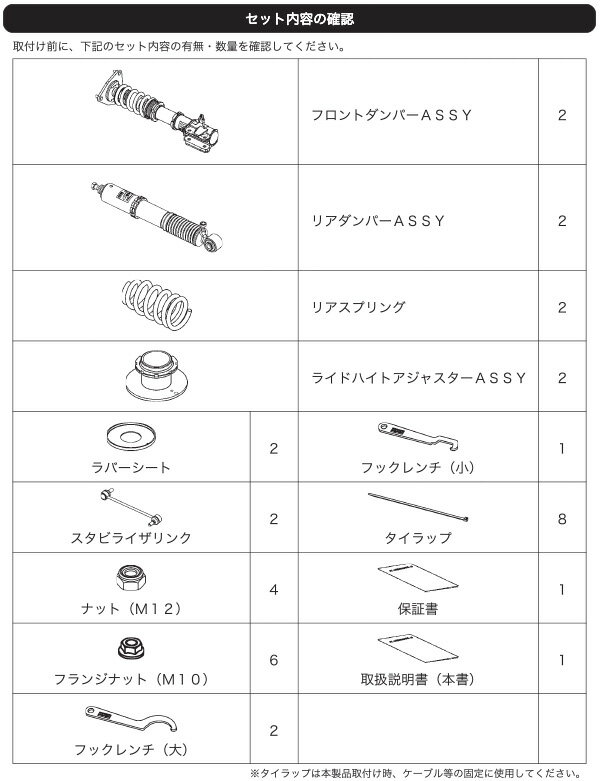 セット内容の確認

取付け前に、下記のセット内容の有無・数量を確認してください。

| | | | |
|---|---|---|---|
| | | フロントダンパーＡＳＳＹ | 2 |
| | | リアダンパーＡＳＳＹ | 2 |
| | | リアスプリング | 2 |
| | | ライドハイトアジャスターＡＳＳＹ | 2 |
| ラバーシート | 2 | フックレンチ（小） | 1 |
| スタビライザリンク | 2 | タイラップ | 8 |
| ナット（Ｍ１２） | 4 | 保証書 | 1 |
| フランジナット（Ｍ１０） | 6 | 取扱説明書（本書） | 1 |
| フックレンチ（大） | 2 | | |

※タイラップは本製品取付け時、ケーブル等の固定に使用してください。