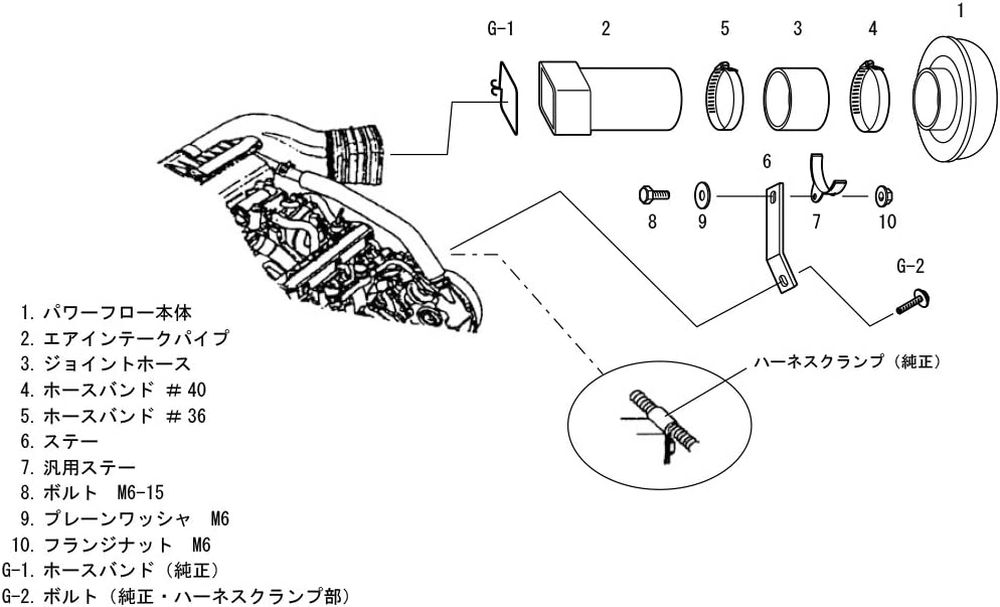 G-1
2
5
3
4
1
6
8
9
7
10
G-2
ハーネスクランプ（純正）

1. パワーフロー本体
2. エアインテークパイプ
3. ジョイントホース
4. ホースバンド ＃40
5. ホースバンド ＃36
6. ステー
7. 汎用ステー
8. ボルト M6-15
9. プレーンワッシャ M6
10. フランジナット M6
G-1. ホースバンド（純正）
G-2. ボルト（純正・ハーネスクランプ部）