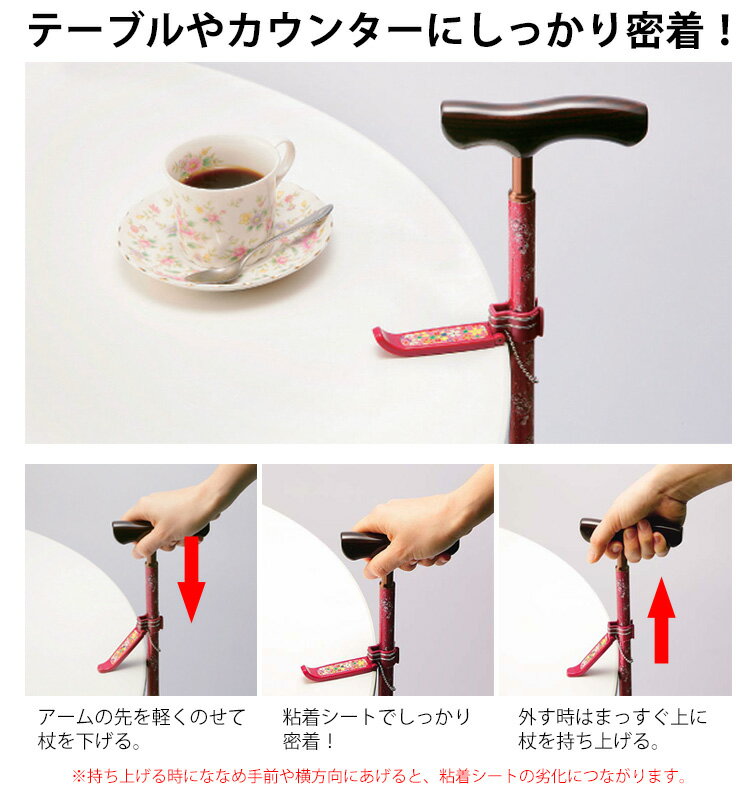 テーブルやカウンターにしっかり密着！

アームの先を軽くのせて杖を下げる。

粘着シートでしっかり密着！

外す時はまっすぐ上に杖を持ち上げる。

※持ち上げる時にななめ手前や横方向にあげると、粘着シートの劣化につながります。