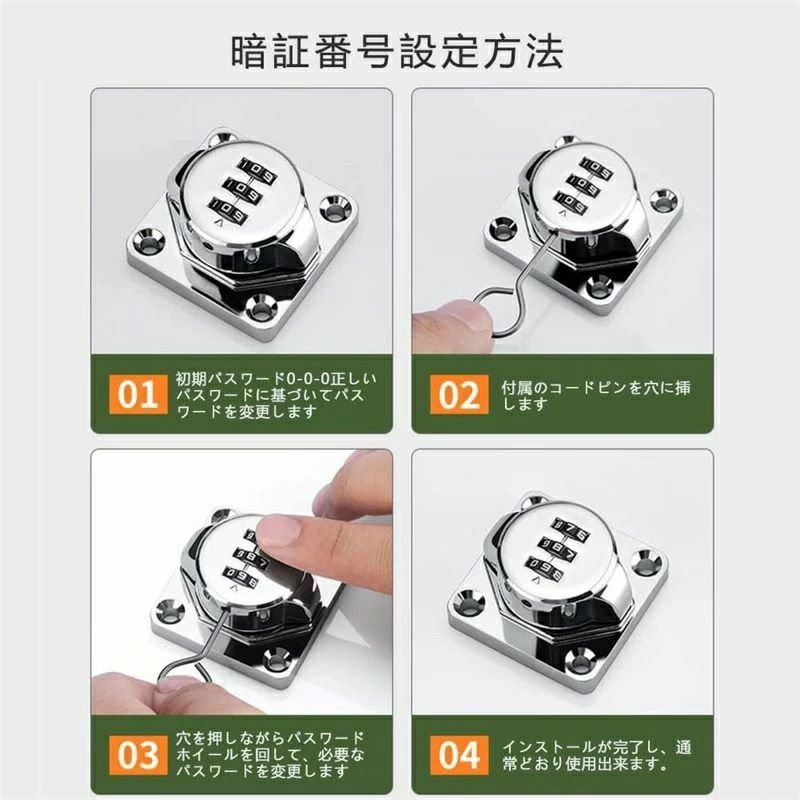 暗証番号設定方法

01 初期パスワード0-0-0正しいパスワードに基づいてパスワードを変更します

02 付属のコードピンを穴に挿します

03 穴を押しながらパスワードホイールを回して、必要なパスワードを変更します

04 インストールが完了し、通常どおり使用出来ます。