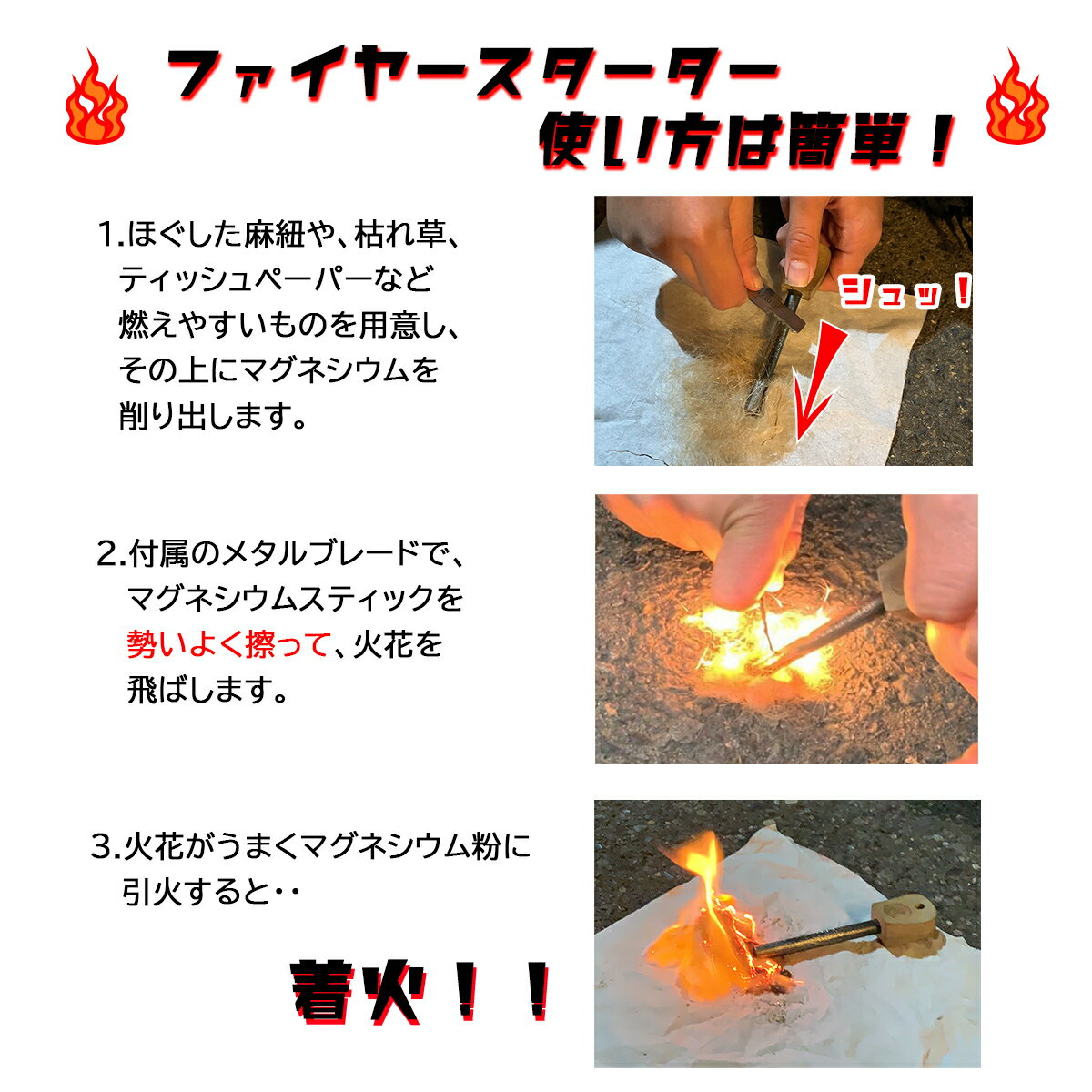 ファイヤースターター
使い方は簡単！

1.ほぐした麻紐や、枯れ草、ティッシュペーパーなど燃えやすいものを用意し、その上にマグネシウムを削り出します。

シュッ！

2.付属のメタルブレードで、マグネシウムスティックを勢いよく擦って、火花を飛ばします。

3.火花がうまくマグネシウム粉に引火すると‥

着火！！