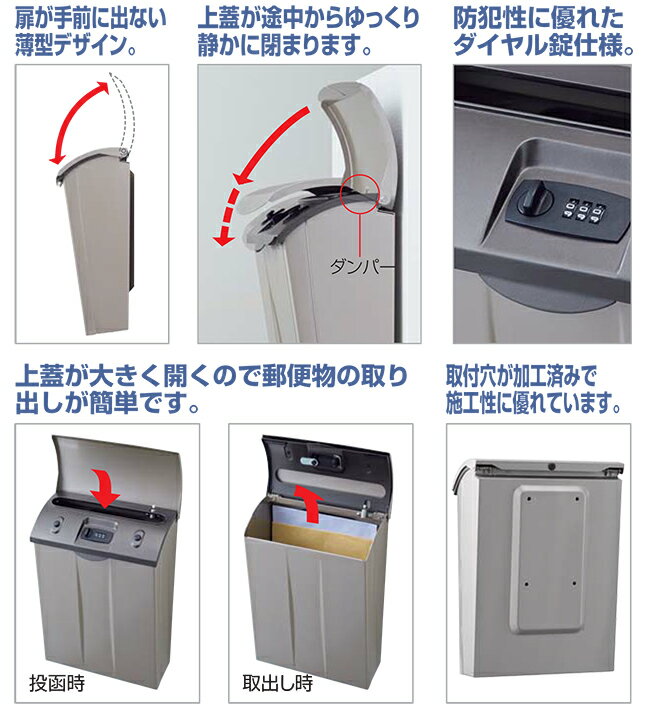 扉が手前に出ない薄型デザイン。

上蓋が途中からゆっくり静かに閉まります。

ダンパー

防犯性に優れたダイヤル錠仕様。

上蓋が大きく開くので郵便物の取り出しが簡単です。

投函時

取出し時

取付穴が加工済みで施工性に優れています。