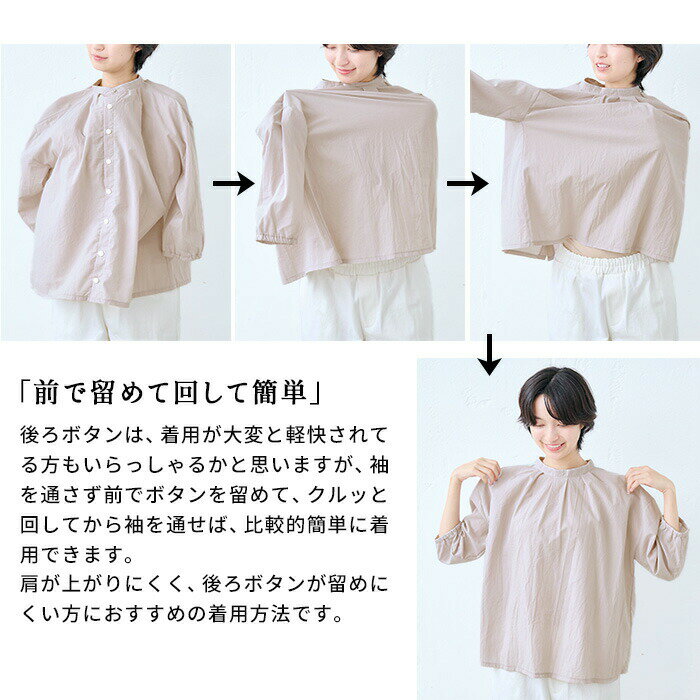 「前で留めて回して簡単」

後ろボタンは、着用が大変と軽快されてる方もいらっしゃるかと思いますが、袖を通さず前でボタンを留めて、クルッと回してから袖を通せば、比較的簡単に着用できます。
肩が上がりにくく、後ろボタンが留めにくい方におすすめの着用方法です。