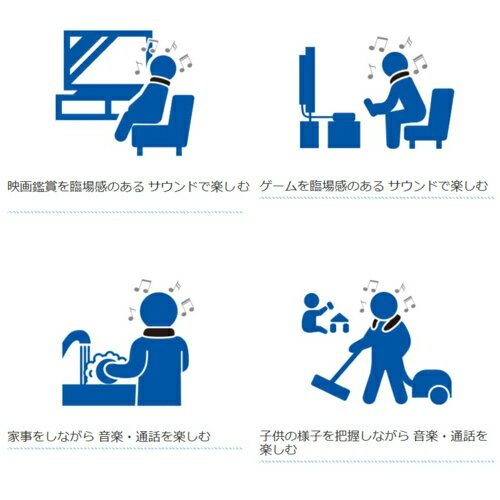 映画鑑賞を臨場感のある サウンドで楽しむ

ゲームを臨場感のある サウンドで楽しむ

家事をしながら 音楽・通話を楽しむ

子供の様子を把握しながら 音楽・通話を楽しむ