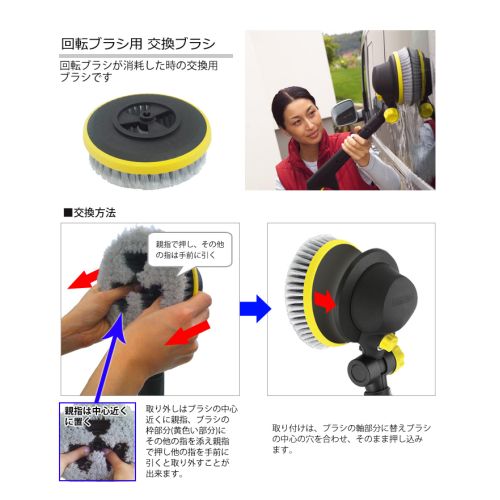 回転ブラシ用 交換ブラシ

回転ブラシが消耗した時の交換用ブラシです

■交換方法

親指で押し、その他の指は手前に引く

親指は中心近くに置く

取り外しはブラシの中心近くに親指、ブラシの枠部分(黄色い部分)にその他の指を添え親指で押し他の指を手前に引くと取り外すことが出来ます。

取り付けは、ブラシの軸部分に替えブラシの中心の穴を合わせ、そのまま押し込みます。