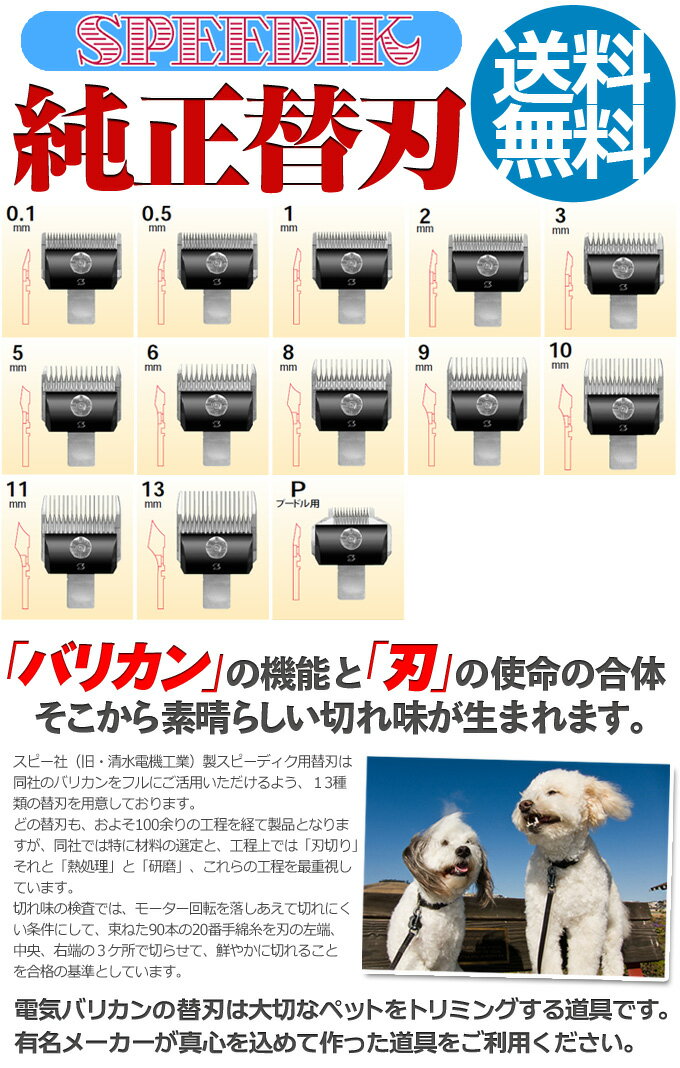 SPEEDIK

純正替刃

送料無料

0.1 mm

0.5 mm

1 mm

2 mm

3 mm

5 mm

6 mm

8 mm

9 mm

10 mm

11 mm

13 mm

P プードル用

「バリカン」の機能と「刃」の使命の合体
そこから素晴らしい切れ味が生まれます。

スピー社（旧・清水電機工業）製スピーディク用替刃は同社のバリカンをフルにご活用いただけるよう、13種類の替刃を用意しております。
どの替刃も、およそ100余りの工程を経て製品となりますが、同社では特に材料の選定と、工程上では「刃切り」それと「熱処理」と「研磨」、これらの工程を最重視しています。
切れ味の検査では、モーター回転を落しあえて切れにくい条件にして、束ねた90本の20番手綿糸を刃の左端、中央、右端の3ケ所で切らせて、鮮やかに切れることを合格の基準としています。

電気バリカンの替刃は大切なペットをトリミングする道具です。
有名メーカーが真心を込めて作った道具をご利用ください。