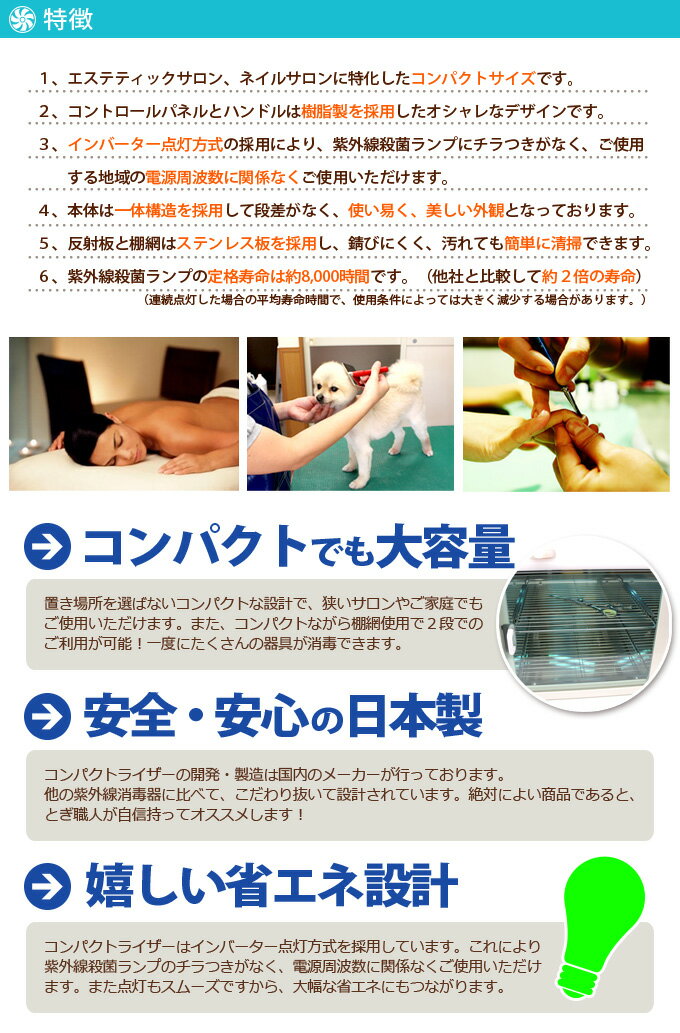 特徴

1、エステティックサロン、ネイルサロンに特化したコンパクトサイズです。

2、コントロールパネルとハンドルは樹脂製を採用したオシャレなデザインです。

3、インバーター点灯方式の採用により、紫外線殺菌ランプにチラつきがなく、ご使用する地域の電源周波数に関係なくご使用いただけます。

4、本体は一体構造を採用して段差がなく、使い易く、美しい外観となっております。

5、反射板と棚網はステンレス板を採用し、錆びにくく、汚れても簡単に清掃できます。

6、紫外線殺菌ランプの定格寿命は約8,000時間です。（他社と比較して約２倍の寿命）
（連続点灯した場合の平均寿命時間で、使用条件によっては大きく減少する場合があります。）

コンパクトでも大容量

置き場所を選ばないコンパクトな設計で、狭いサロンやご家庭でもご使用いただけます。また、コンパクトながら棚網使用で２段でのご利用が可能！一度にたくさんの器具が消毒できます。

安全・安心の日本製

コンパクトライザーの開発・製造は国内のメーカーが行っております。他の紫外線消毒器に比べて、こだわり抜いて設計されています。絶対によい商品であると、とぎ職人が自信持ってオススメします！

嬉しい省エネ設計

コンパクトライザーはインバーター点灯方式を採用しています。これにより紫外線殺菌ランプのチラつきがなく、電源周波数に関係なくご使用いただけます。また点灯もスムーズですから、大幅な省エネにもつながります。