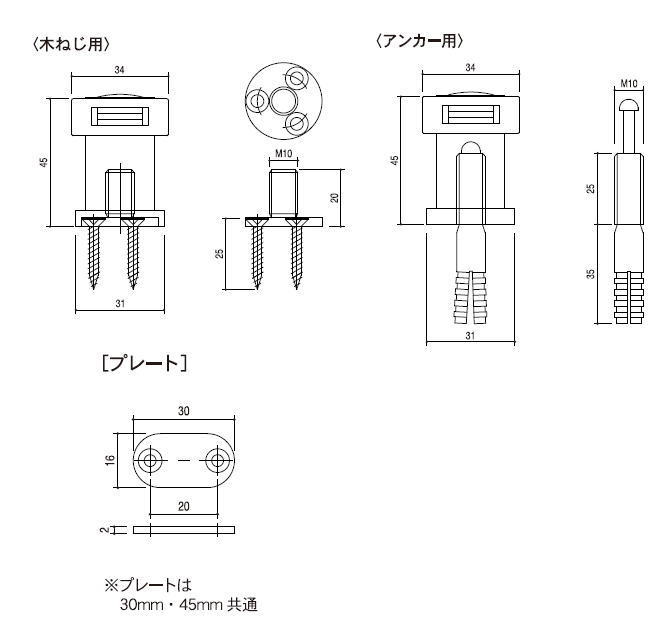 〈木ねじ用〉

34

45

31

M10

20

25

〈アンカー用〉

34

45

31

M10

25

35

[プレート]

30

16

20

2

※プレートは
30mm・45mm 共通