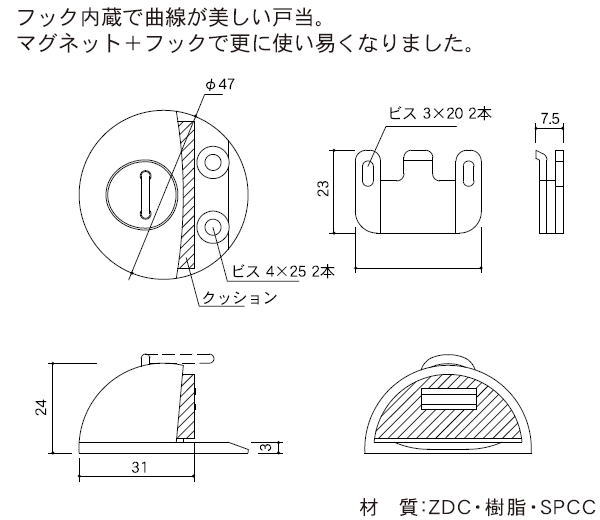 フック内蔵で曲線が美しい戸当。
マグネット＋フックで更に使い易くなりました。

φ47

ビス 3×20 2本

7.5

23

ビス 4×25 2本

クッション

24

3

31

材　質:ZDC・樹脂・SPCC