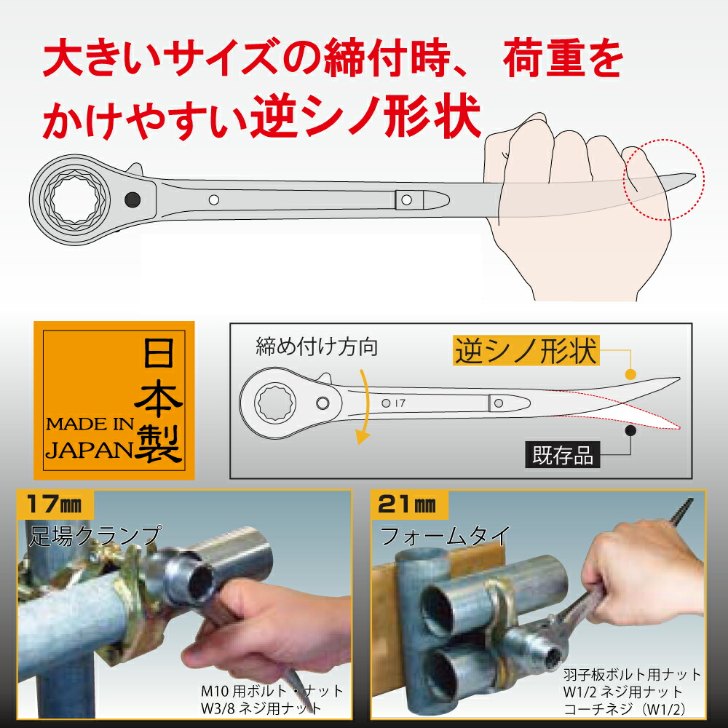 大きいサイズの締付時、 荷重をかけやすい逆シノ形状

日本製
MADE IN JAPAN

締め付け方向
逆シノ形状
17
既存品

17㎜
足場クランプ
M10 用ボルト・ナット
W3/8 ネジ用ナット

21㎜
フォームタイ
羽子板ボルト用ナット
W1/2 ネジ用ナット
コーチネジ（W1/2）