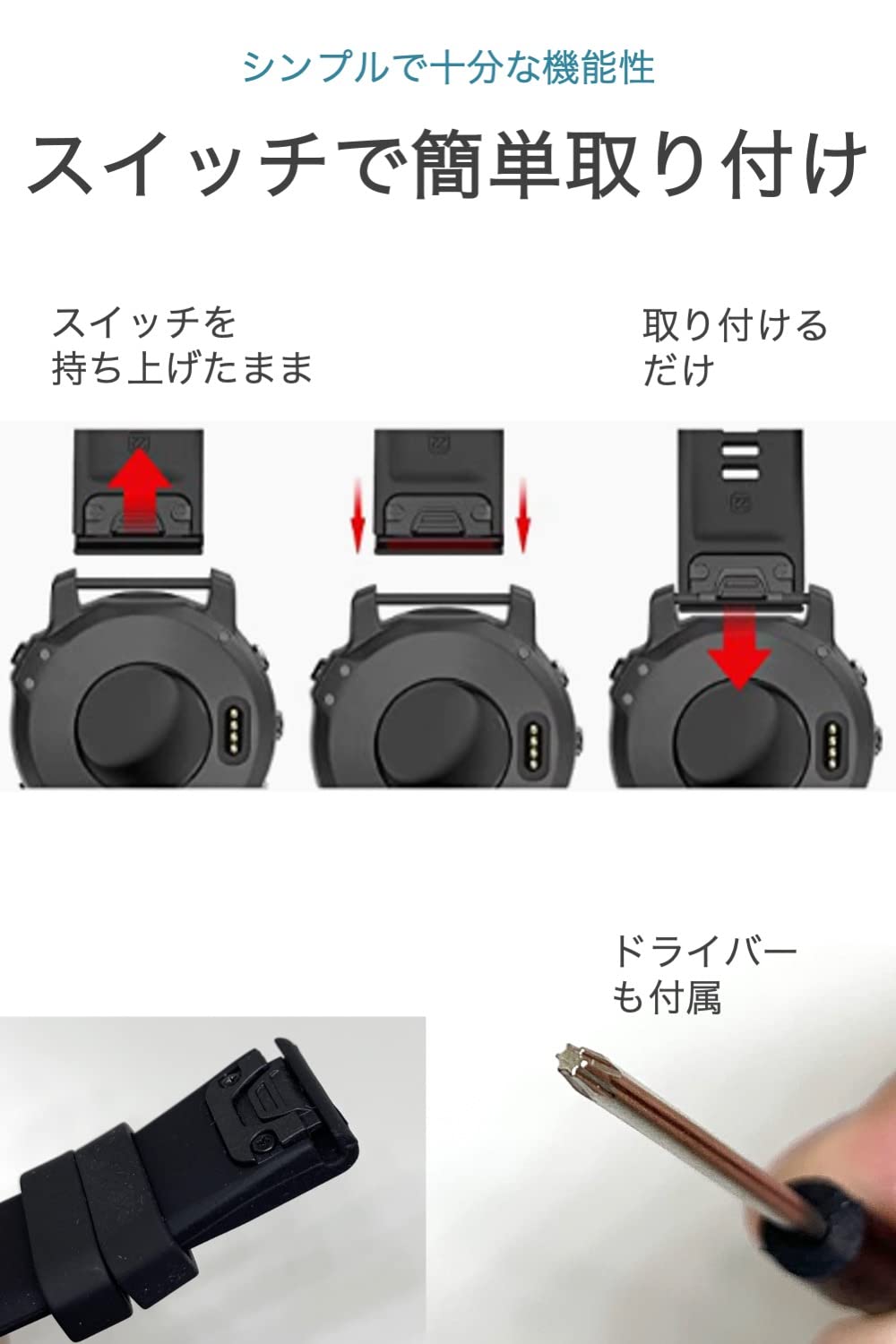 シンプルで十分な機能性

スイッチで簡単取り付け

スイッチを持ち上げたまま

取り付けるだけ

ドライバーも付属