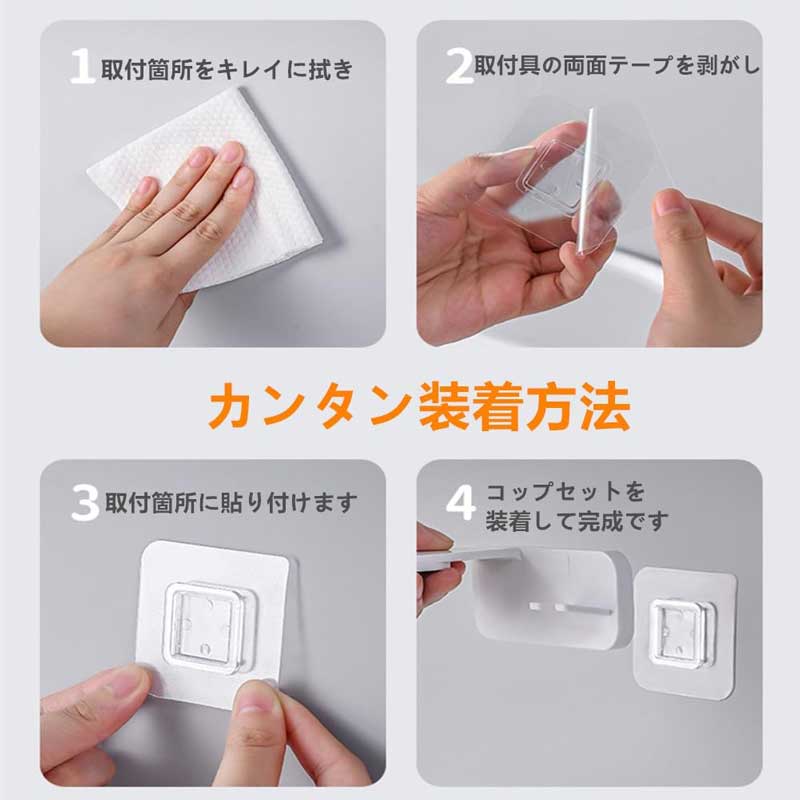 1 取付箇所をキレイに拭き

2 取付具の両面テープを剥がし

カンタン装着方法

3 取付箇所に貼り付けます

4 コップセットを装着して完成です