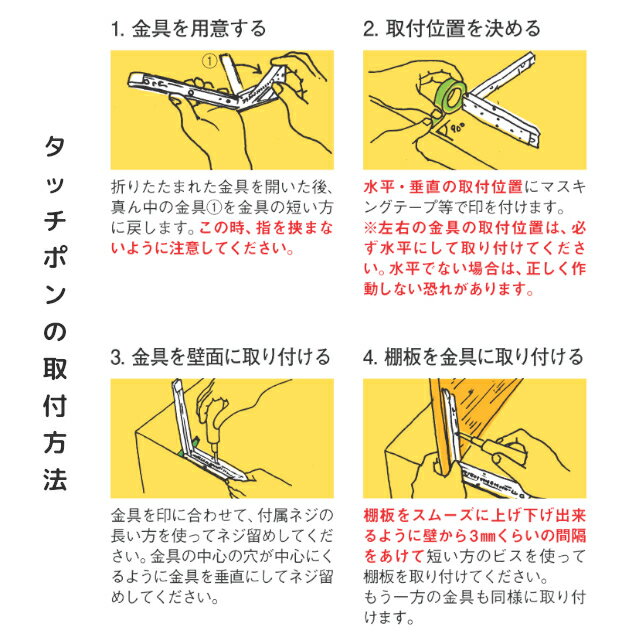 タッチポンの取付方法

1. 金具を用意する

①

折りたたまれた金具を開いた後、真ん中の金具①を金具の短い方に戻します。この時、指を挟まないように注意してください。

2. 取付位置を決める

90°

水平・垂直の取付位置にマスキングテープ等で印を付けます。
※左右の金具の取付位置は、必ず水平にして取り付けてください。水平でない場合は、正しく作動しない恐れがあります。

3. 金具を壁面に取り付ける

金具を印に合わせて、付属ネジの長い方を使ってネジ留めしてください。金具の中心の穴が中心にくるように金具を垂直にしてネジ留めしてください。

4. 棚板を金具に取り付ける

棚板をスムーズに上げ下げ出来るように壁から3㎜くらいの間隔をあけて短い方のビスを使って棚板を取り付けてください。
もう一方の金具も同様に取り付けます。