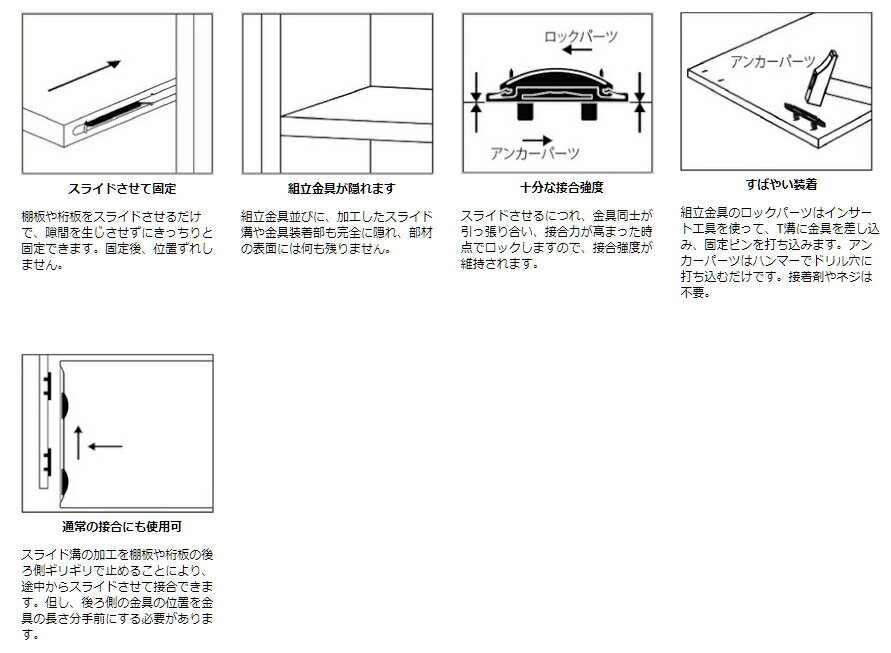 スライドさせて固定

棚板や桁板をスライドさせるだけで、隙間を生じさせずにきっちりと固定できます。固定後、位置ずれしません。

組立金具が隠れます

組立金具並びに、加工したスライド溝や金具装着部も完全に隠れ、部材の表面には何も残りません。

ロックパーツ

アンカーパーツ

十分な接合強度

スライドさせるにつれ、金具同士が引っ張り合い、接合力が高まった時点でロックしますので、接合強度が維持されます。

アンカーパーツ

すばやい装着

組立金具のロックパーツはインサート工具を使って、T溝に金具を差し込み、固定ピンを打ち込みます。アンカーパーツはハンマーでドリル穴に打ち込むだけです。接着剤やネジは不要。

通常の接合にも使用可

スライド溝の加工を棚板や桁板の後ろ側ギリギリで止めることにより、途中からスライドさせて接合できます。但し、後ろ側の金具の位置を金具の長さ分手前にする必要があります。