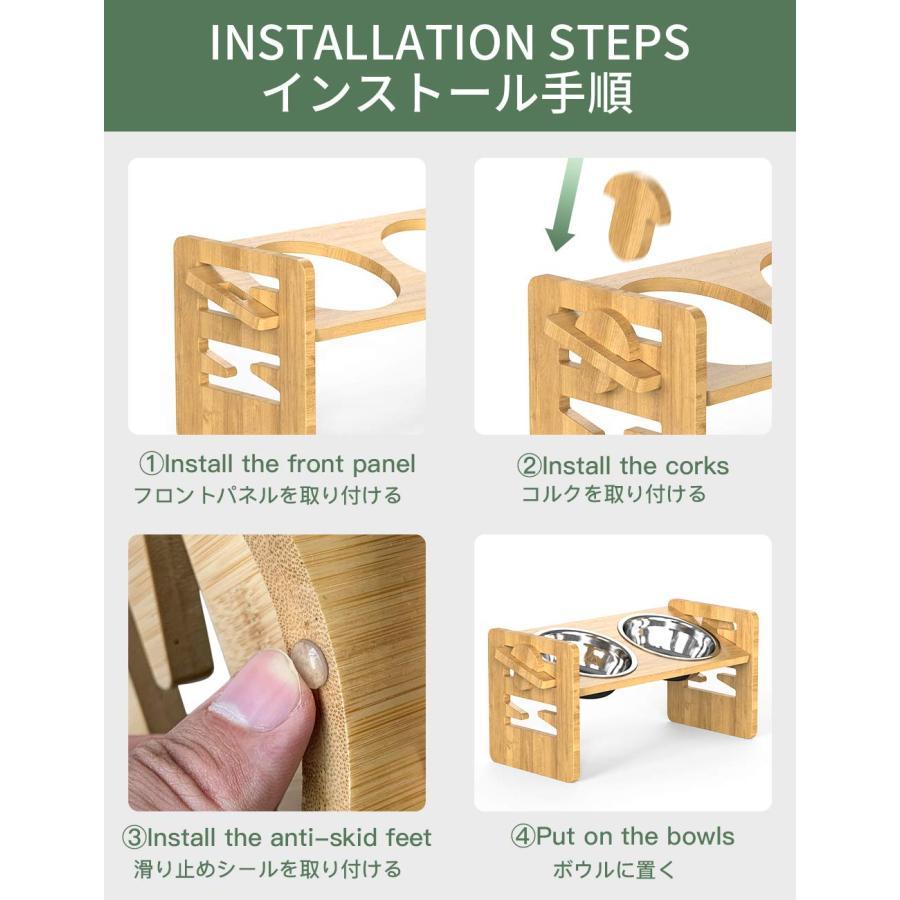 INSTALLATION STEPS
インストール手順

①Install the front panel
フロントパネルを取り付ける

②Install the corks
コルクを取り付ける

③Install the anti-skid feet
滑り止めシールを取り付ける

④Put on the bowls
ボウルに置く