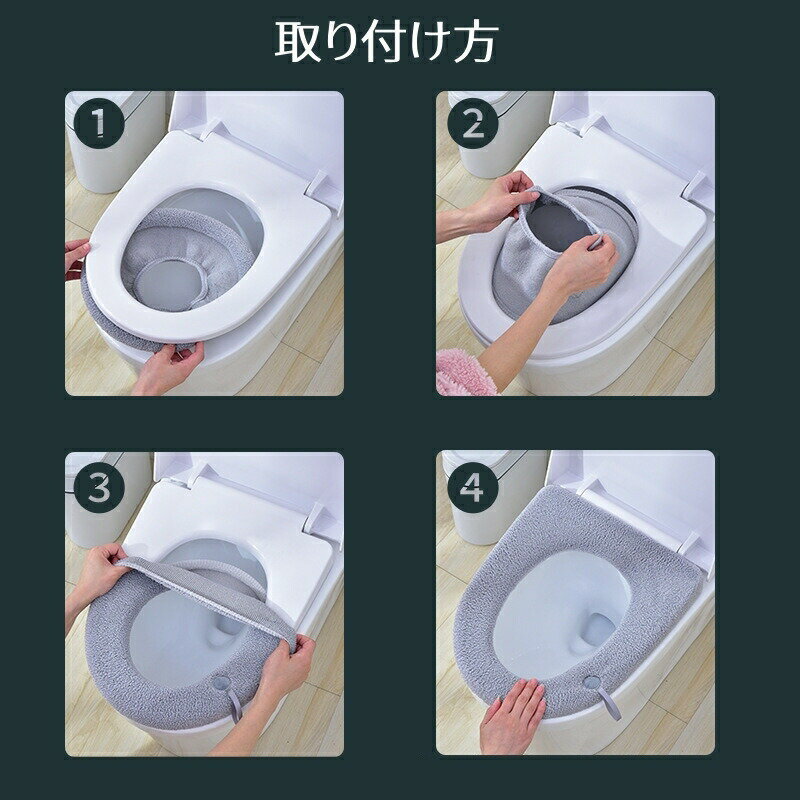 取り付け方

1

2

3

4