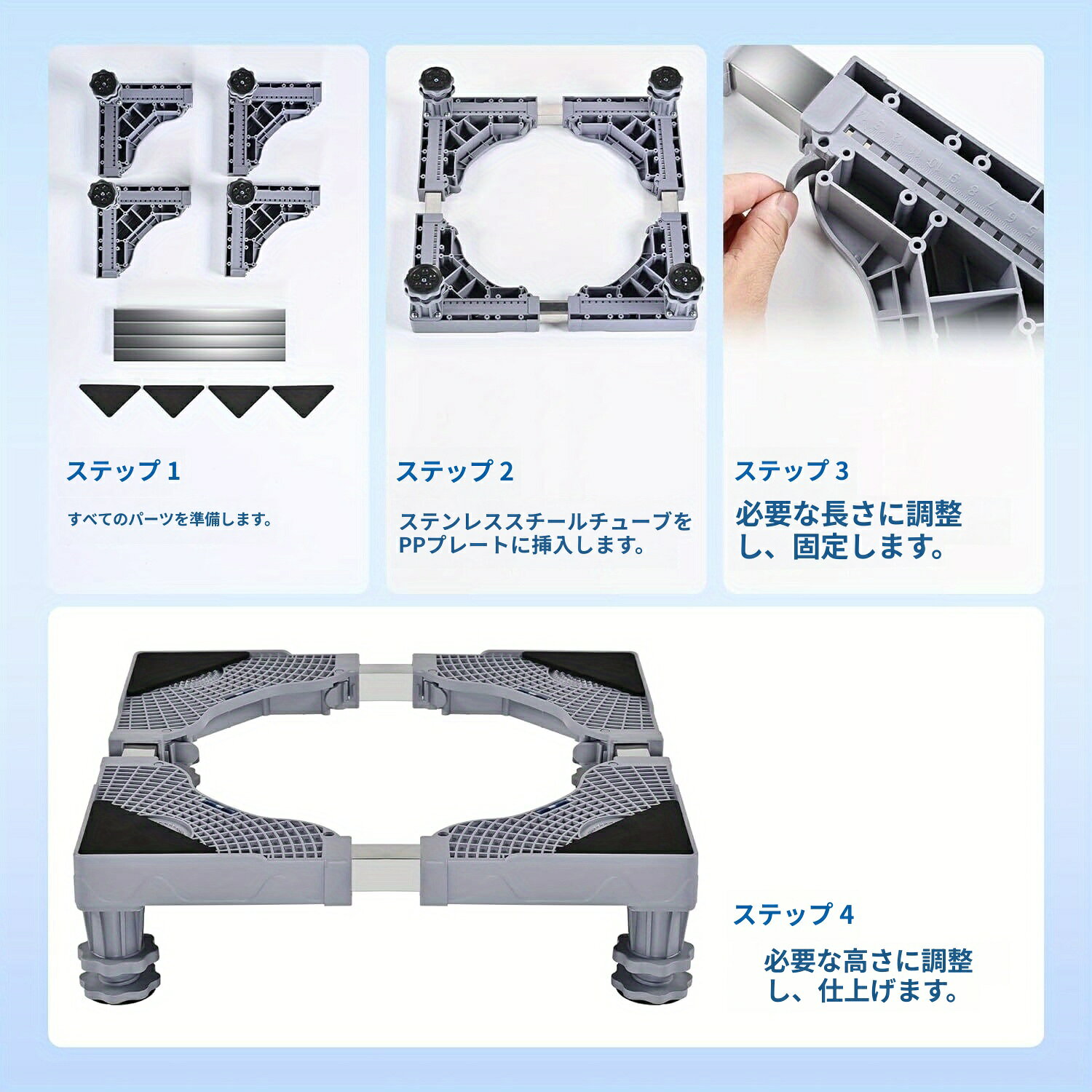 ステップ 1

すべてのパーツを準備します。

ステップ 2

ステンレススチールチューブをPPプレートに挿入します。

ステップ 3

必要な長さに調整し、固定します。

ステップ 4

必要な高さに調整し、仕上げます。