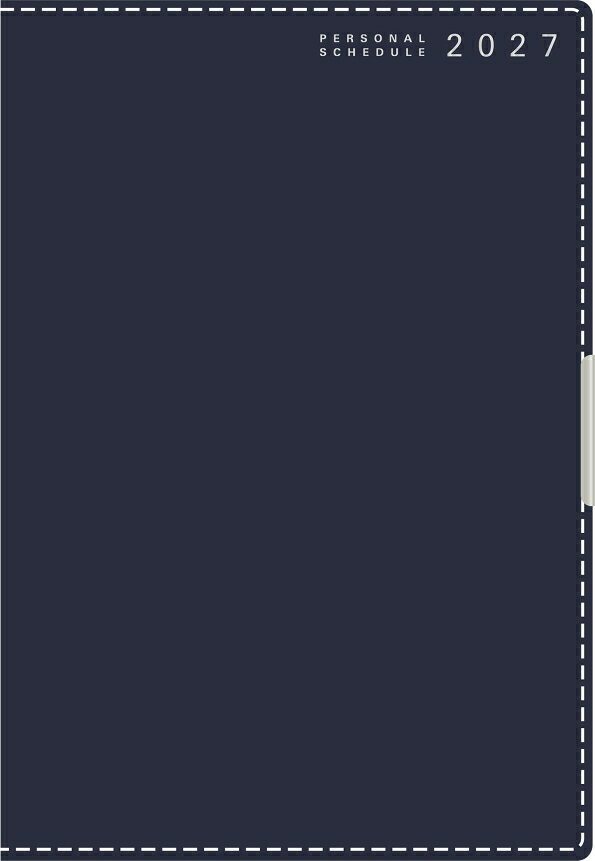 PERSONAL SCHEDULE 2027