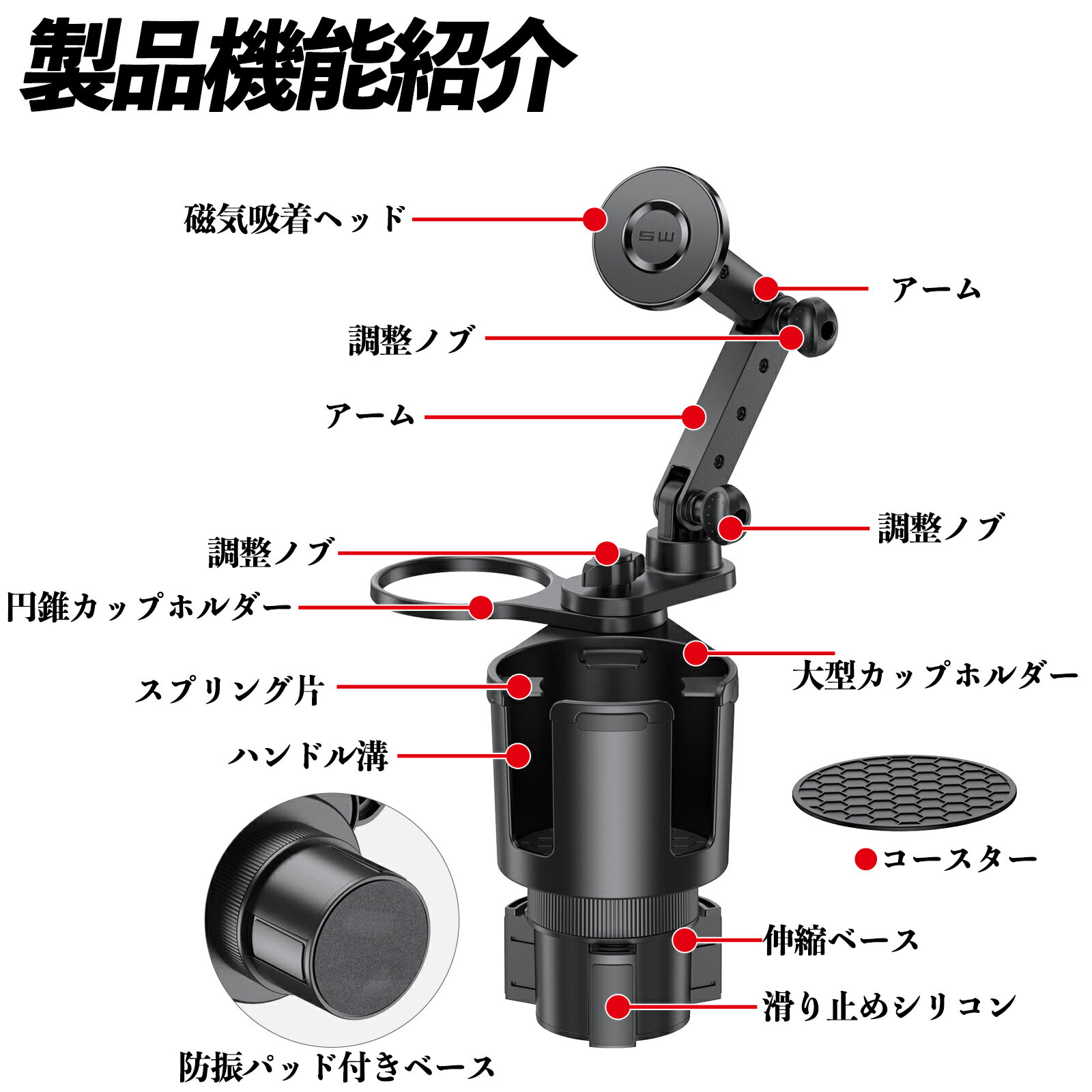 製品機能紹介

磁気吸着ヘッド

SW

アーム

調整ノブ

アーム

調整ノブ

調整ノブ

円錐カップホルダー

大型カップホルダー

スプリング片

ハンドル溝

コースター

伸縮ベース

滑り止めシリコン

防振パッド付きベース