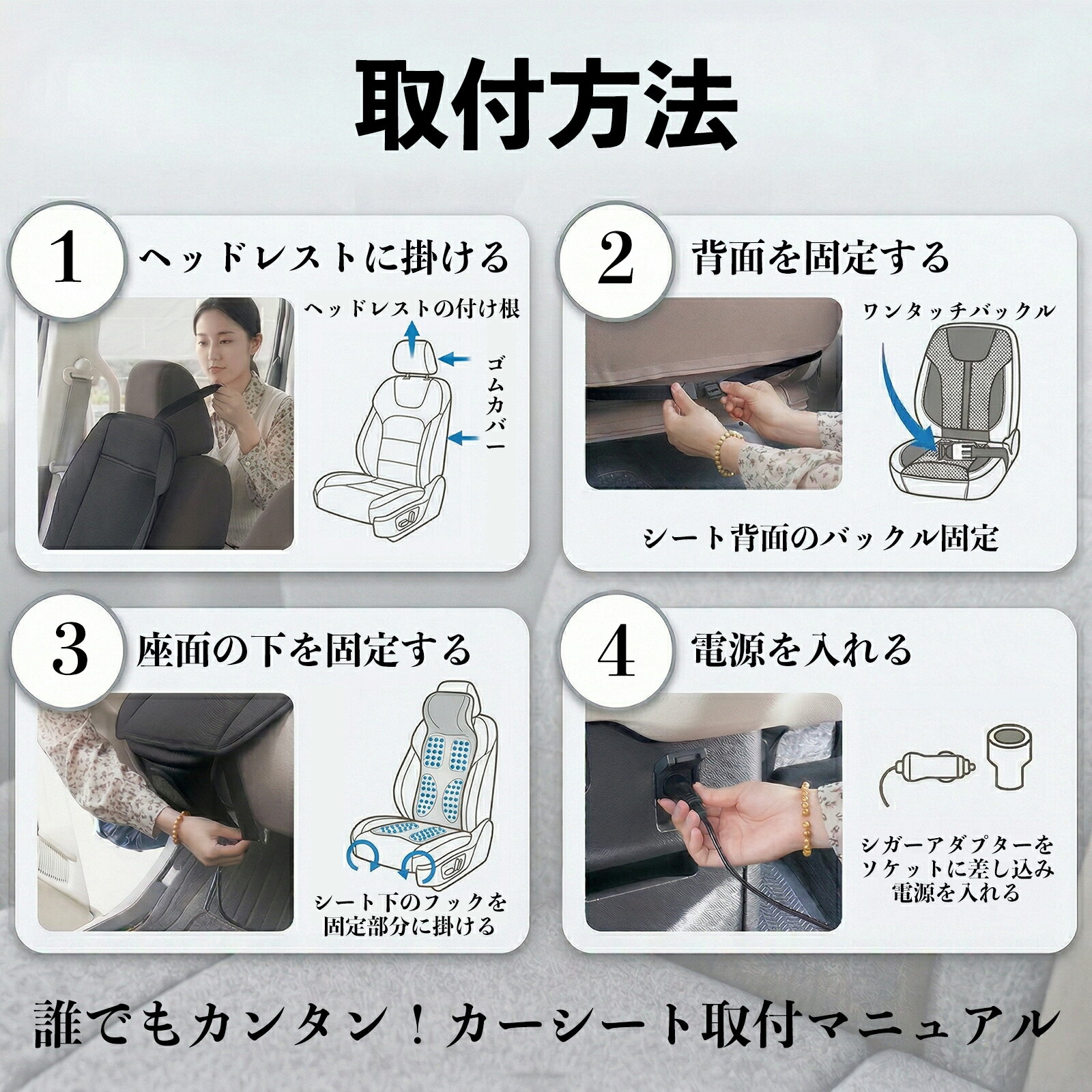 取付方法

1 ヘッドレストに掛ける

ヘッドレストの付け根

ゴムカバー

2 背面を固定する

ワンタッチバックル

シート背面のバックル固定

3 座面の下を固定する

シート下のフックを固定部分に掛ける

4 電源を入れる

シガーアダプターをソケットに差し込み電源を入れる

誰でもカンタン！カーシート取付マニュアル