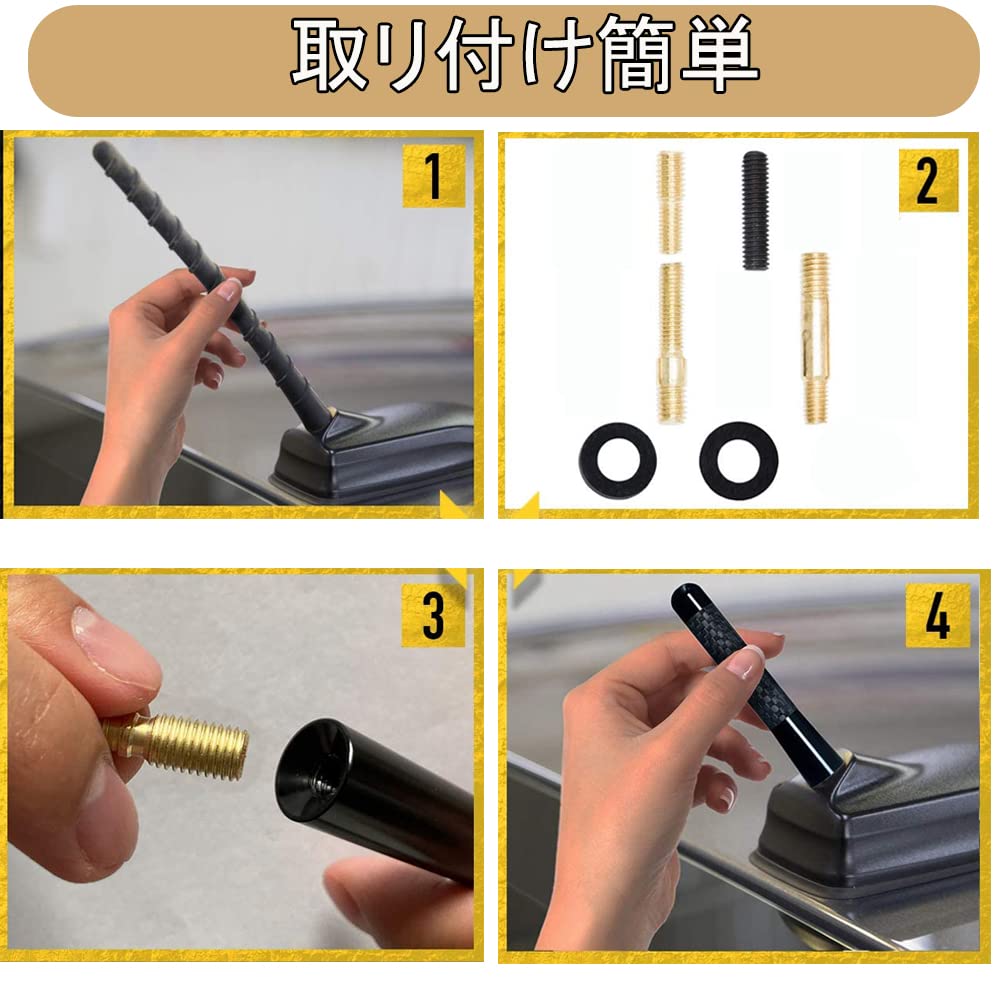 取り付け簡単

1

2

3

4