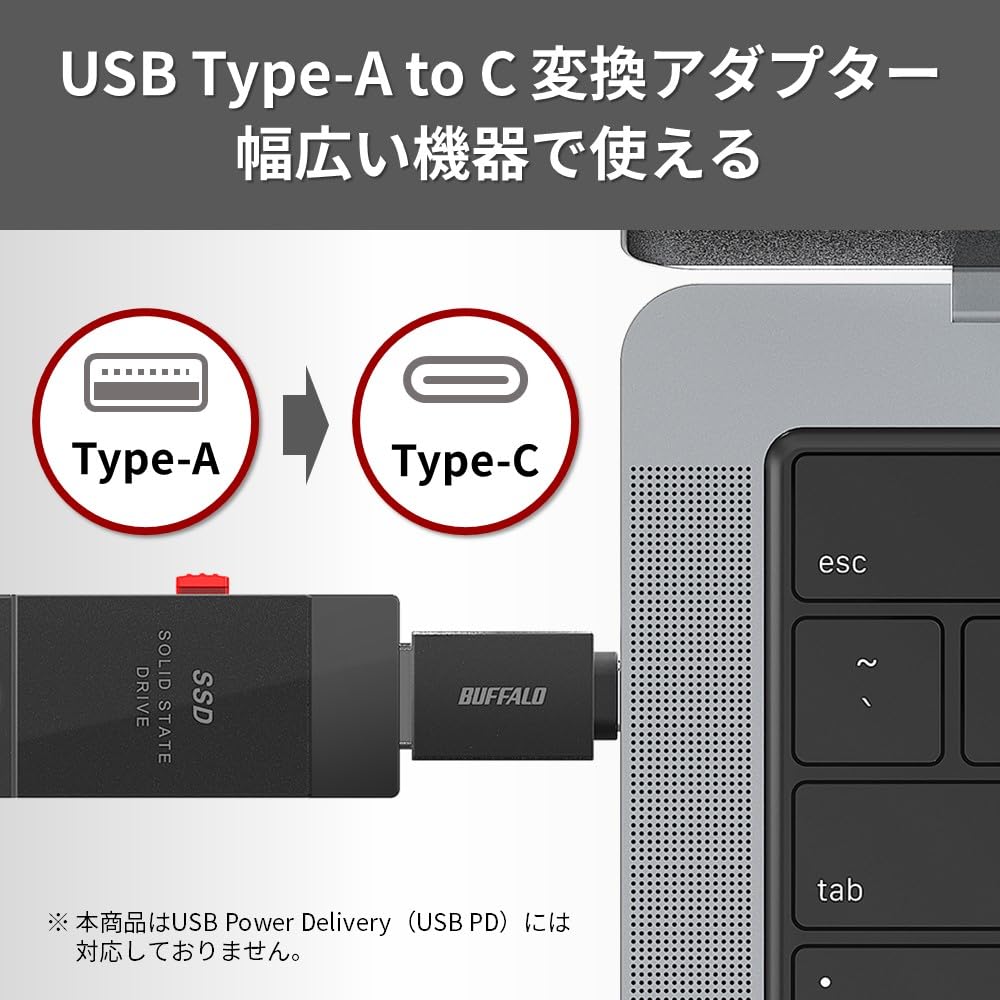 USB Type-A to C 変換アダプター
幅広い機器で使える

Type-A

Type-C

SSD
SOLID STATE DRIVE

BUFFALO

esc

~
`

tab

※ 本商品はUSB Power Delivery（USB PD）には対応しておりません。