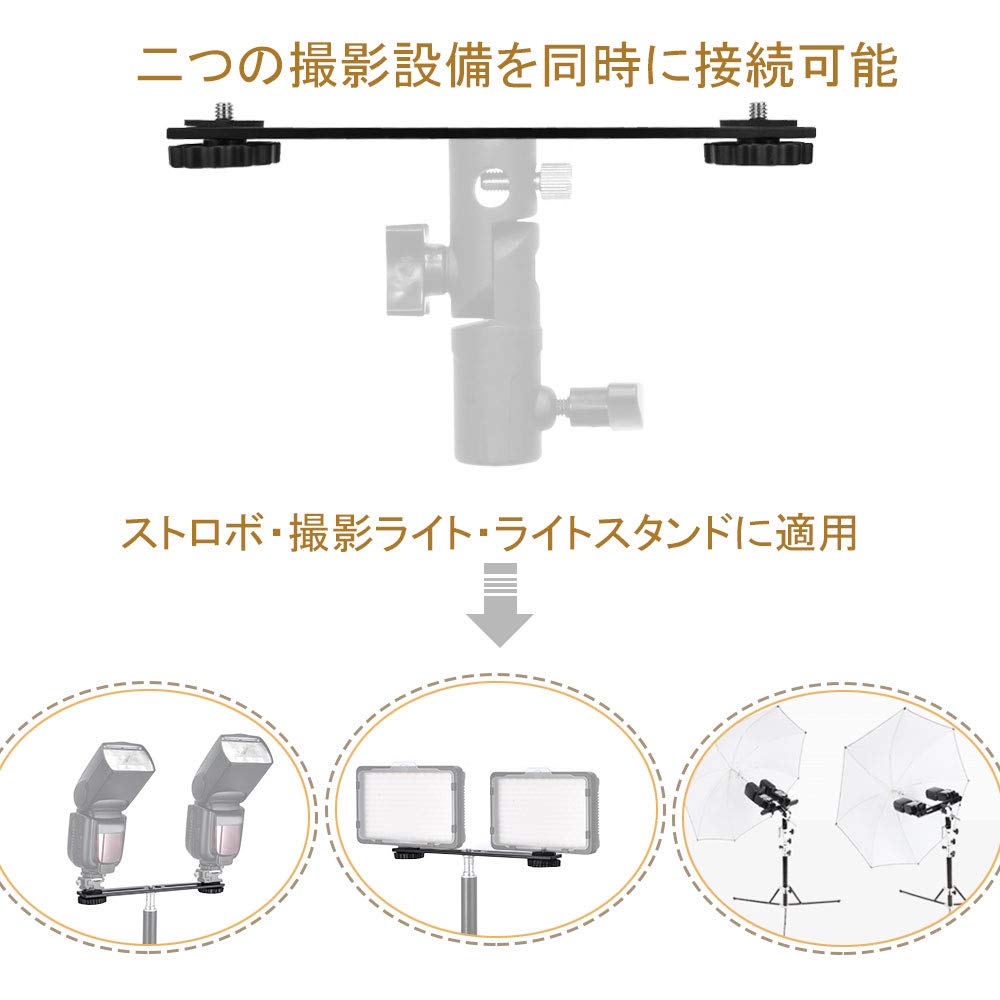 二つの撮影設備を同時に接続可能

ストロボ・撮影ライト・ライトスタンドに適用