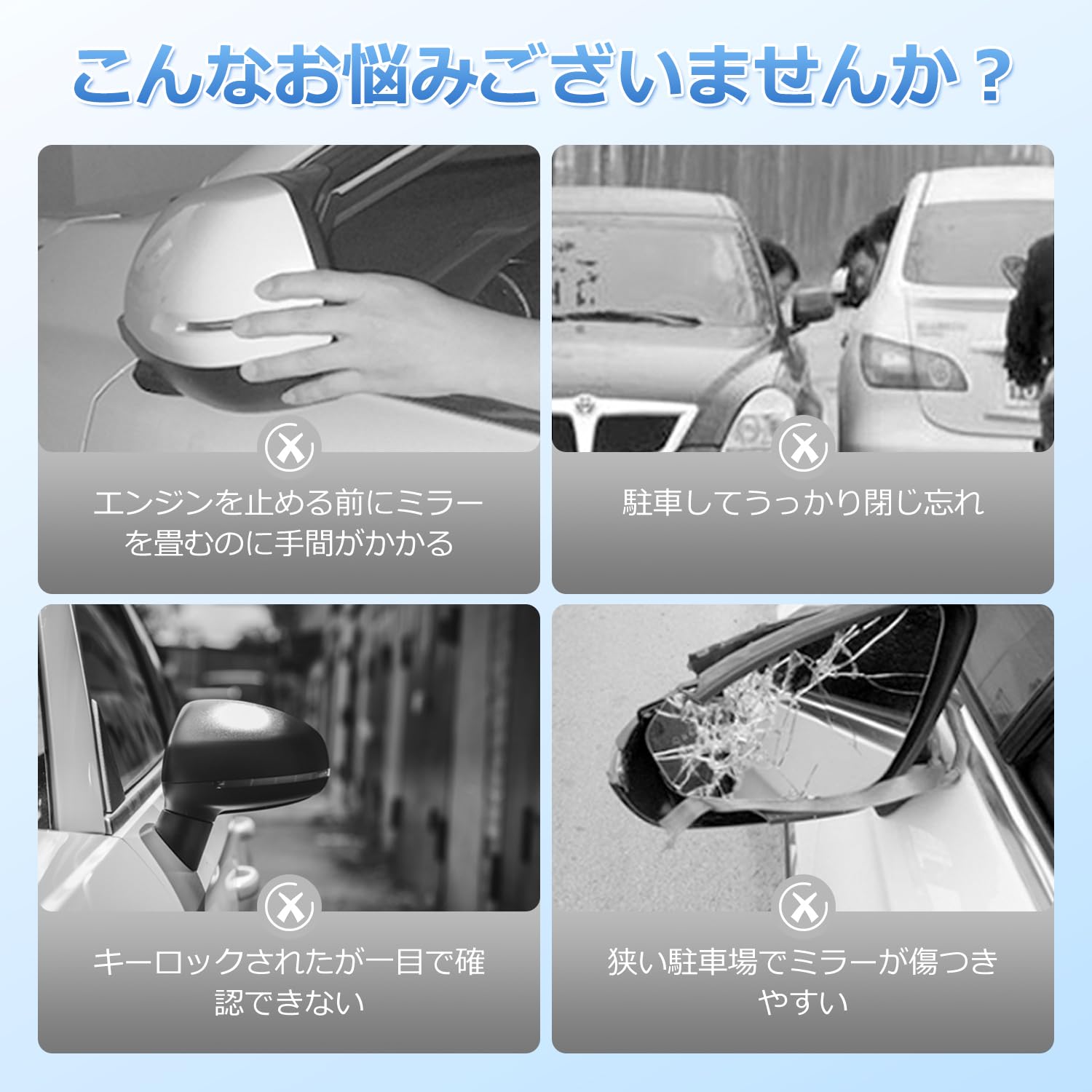 こんなお悩みございませんか？

エンジンを止める前にミラーを畳むのに手間がかかる

駐車してうっかり閉じ忘れ

キーロックされたが一目で確認できない

狭い駐車場でミラーが傷つきやすい