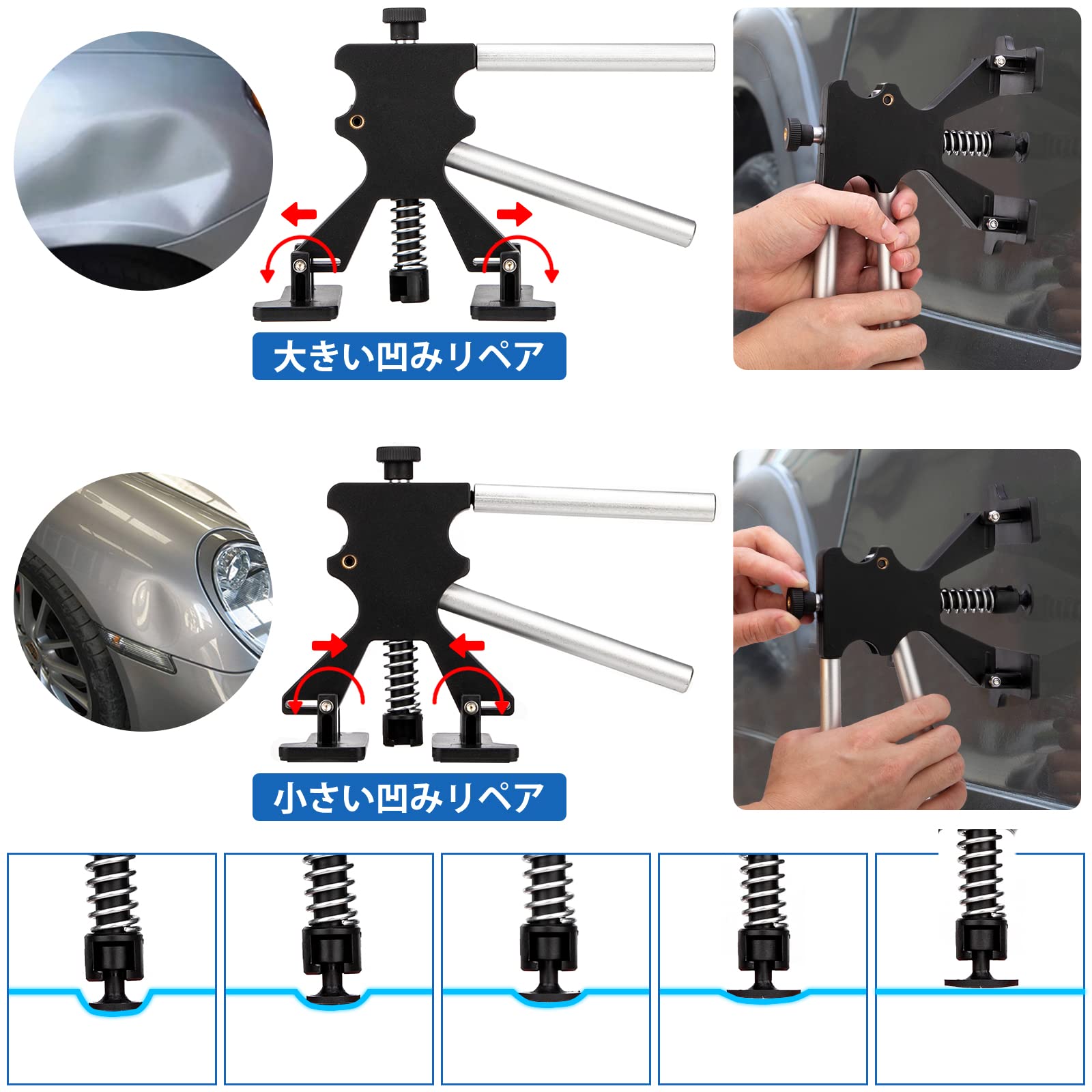 大きい凹みリペア

小さい凹みリペア