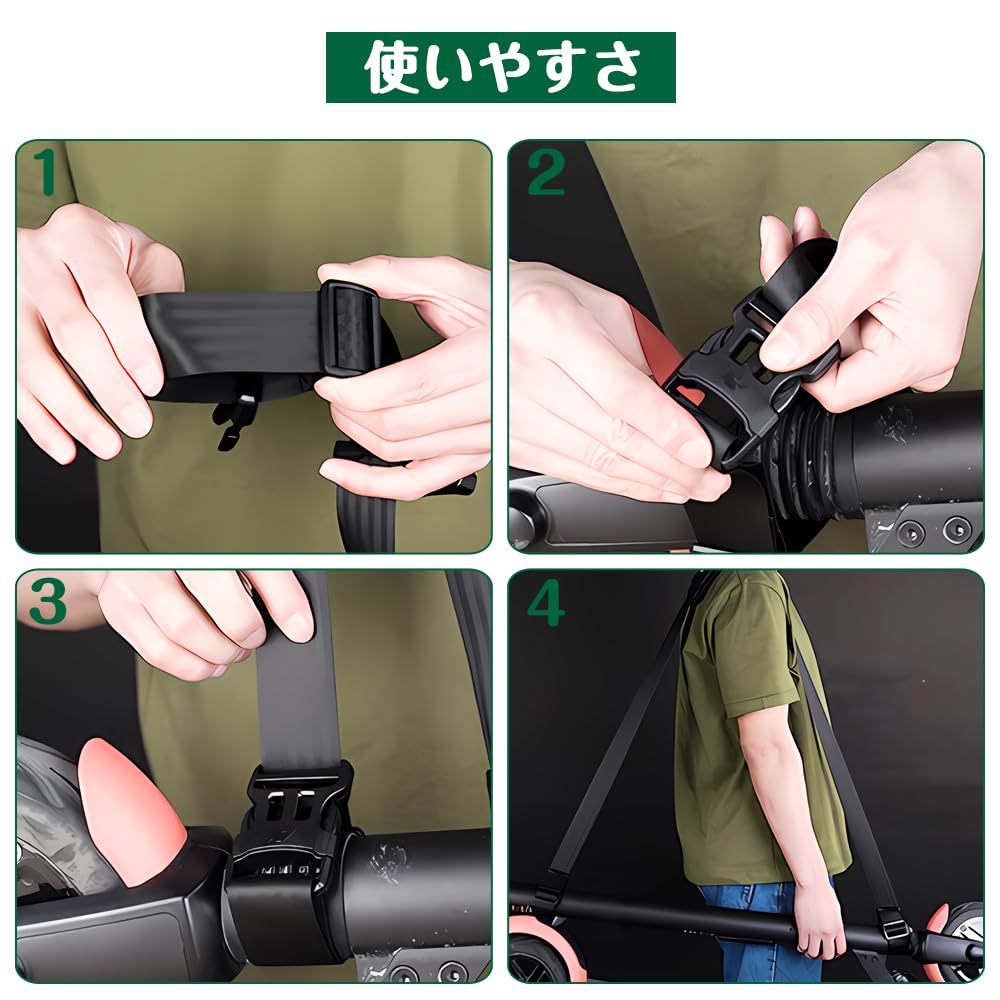 使いやすさ

1

2

3

4