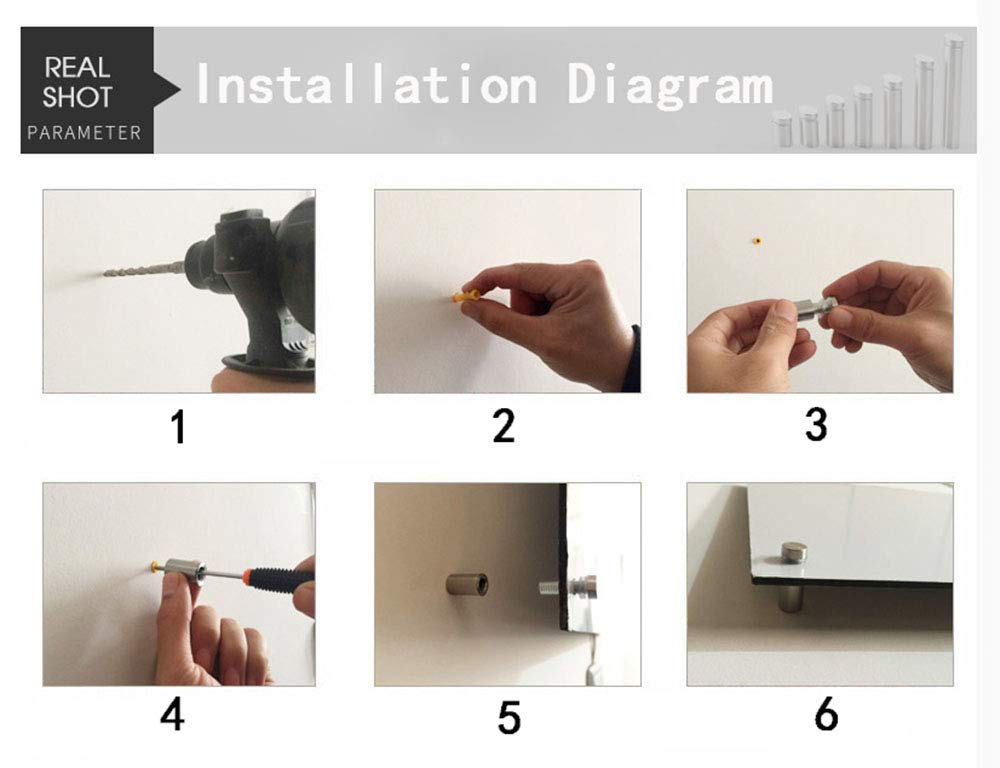 REAL SHOT
PARAMETER

Installation Diagram

1

2

3

4

5

6