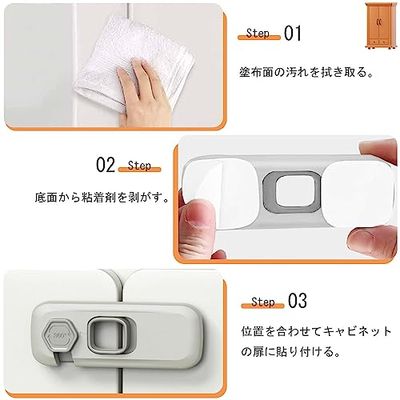 Step 01

塗布面の汚れを拭き取る。

02 Step

底面から粘着剤を剥がす。

Step 03

位置を合わせてキャビネットの扉に貼り付ける。