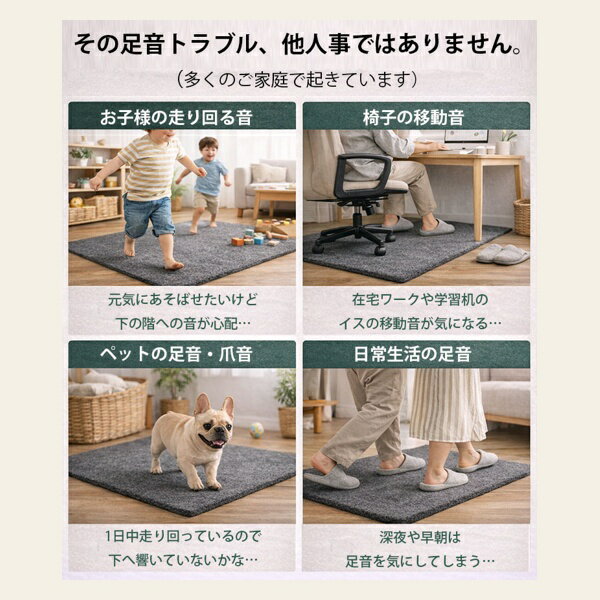 その足音トラブル、他人事ではありません。

（多くのご家庭で起きています）

お子様の走り回る音

元気にあそばせたいけど
下の階への音が心配…

椅子の移動音

在宅ワークや学習机の
イスの移動音が気になる…

ペットの足音・爪音

1日中走り回っているので
下へ響いていないかな…

日常生活の足音

深夜や早朝は
足音を気にしてしまう…