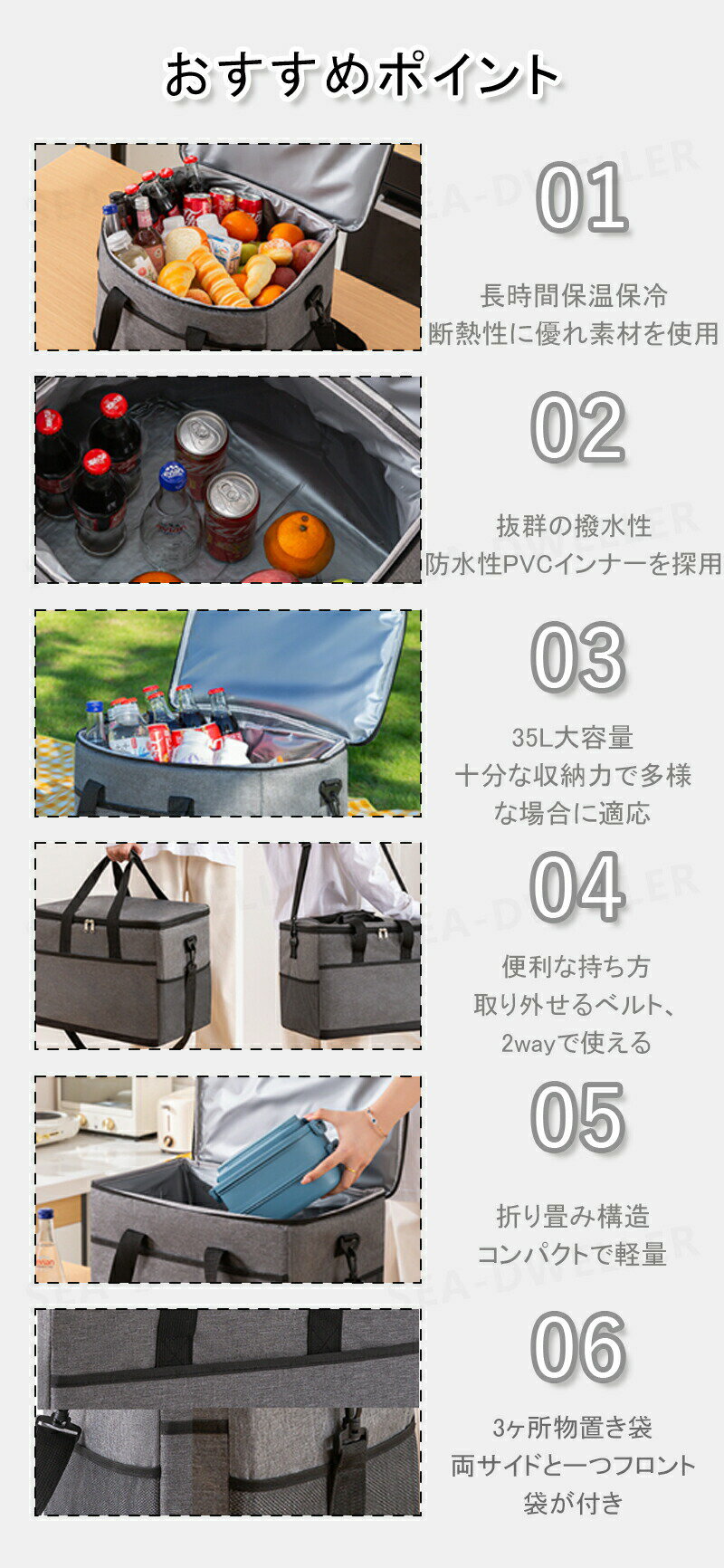 おすすめポイント

01

長時間保温保冷
断熱性に優れ素材を使用

02

抜群の撥水性
防水性PVCインナーを採用

03

35L大容量
十分な収納力で多様な場合に適応

04

便利な持ち方
取り外せるベルト、
2wayで使える

05

折り畳み構造
コンパクトで軽量

06

3ヶ所物置き袋
両サイドと一つフロント袋が付き

SEA-DWELLER