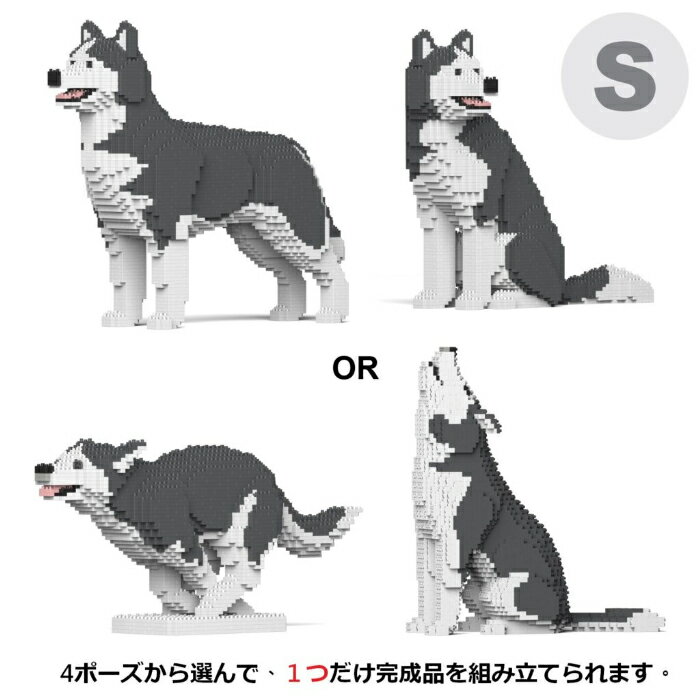 S

OR

4ポーズから選んで、１つだけ完成品を組み立てられます。