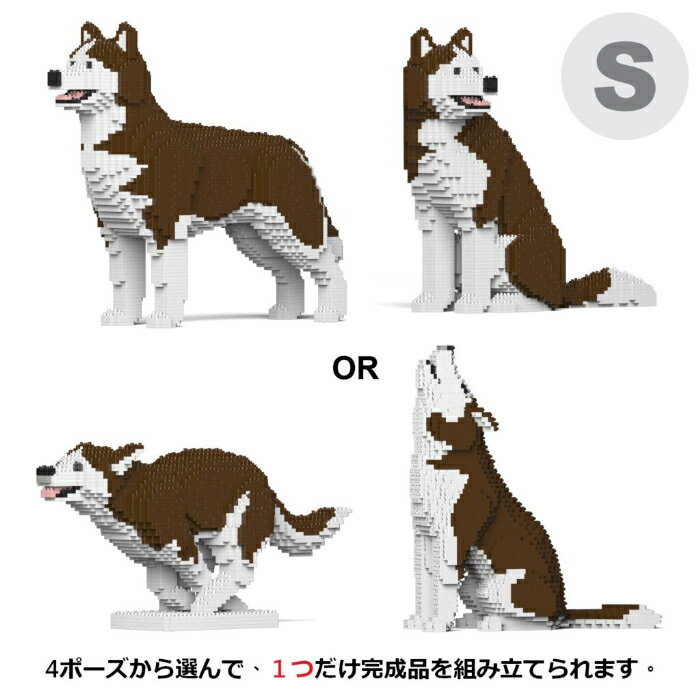 S

OR

4ポーズから選んで、１つだけ完成品を組み立てられます。