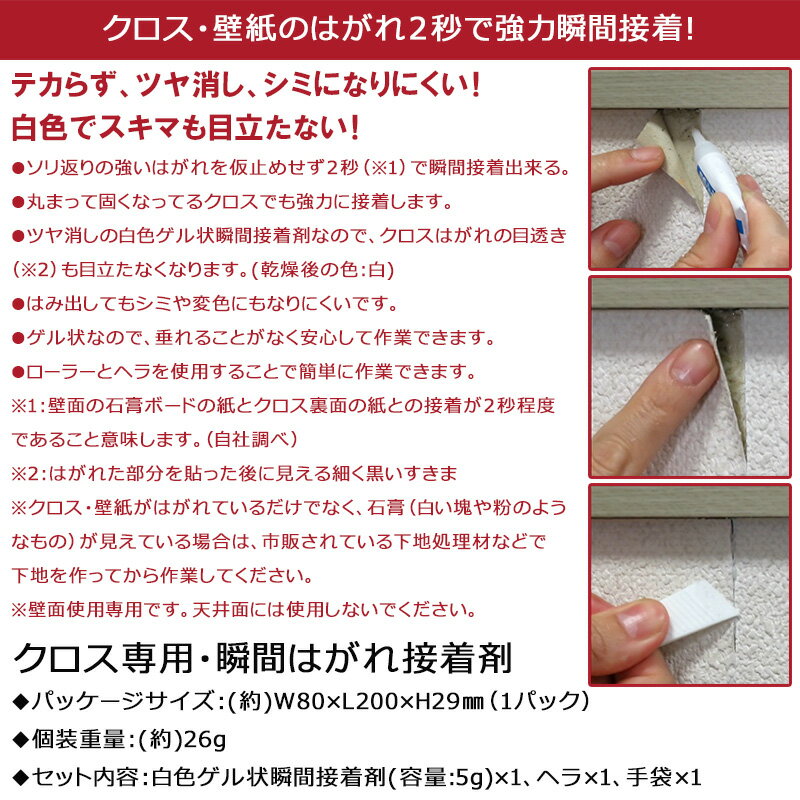 クロス・壁紙のはがれ2秒で強力瞬間接着!

テカらず、ツヤ消し、シミになりにくい!
白色でスキマも目立たない!

●ソリ返りの強いはがれを仮止めせず2秒（※1）で瞬間接着出来る。
●丸まって固くなってるクロスでも強力に接着します。
●ツヤ消しの白色ゲル状瞬間接着剤なので、クロスはがれの目透き（※2）も目立たなくなります。(乾燥後の色:白)
●はみ出してもシミや変色にもなりにくいです。
●ゲル状なので、垂れることがなく安心して作業できます。
●ローラーとヘラを使用することで簡単に作業できます。
※1:壁面の石膏ボードの紙とクロス裏面の紙との接着が2秒程度であること意味します。(自社調べ)
※2:はがれた部分を貼った後に見える細く黒いすきま
※クロス・壁紙がはがれているだけでなく、石膏（白い塊や粉のようなもの）が見えている場合は、市販されている下地処理材などで下地を作ってから作業してください。
※壁面使用専用です。天井面には使用しないでください。

クロス専用・瞬間はがれ接着剤
◆パッケージサイズ:(約)W80×L200×H29㎜（1パック）
◆個装重量:(約)26g
◆セット内容:白色ゲル状瞬間接着剤(容量:5g)×1、ヘラ×1、手袋×1