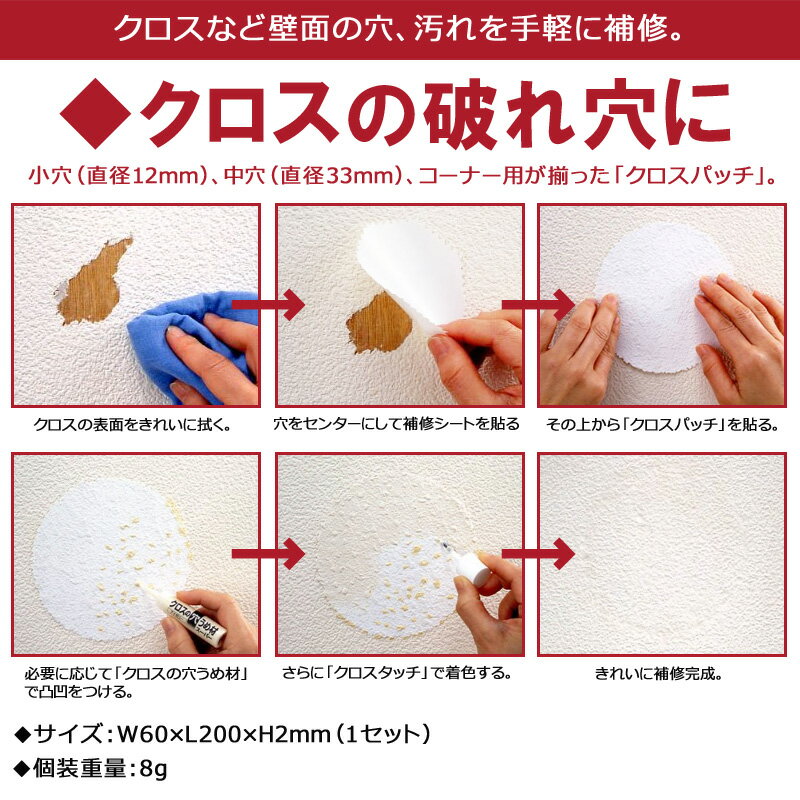 クロスなど壁面の穴、汚れを手軽に補修。

◆クロスの破れ穴に

小穴（直径12mm）、中穴（直径33mm）、コーナー用が揃った「クロスパッチ」。

クロスの表面をきれいに拭く。

穴をセンターにして補修シートを貼る

その上から「クロスパッチ」を貼る。

クロスの穴うめ材

必要に応じて「クロスの穴うめ材」で凸凹をつける。

さらに「クロスタッチ」で着色する。

きれいに補修完成。

◆サイズ：W60×L200×H2mm（1セット）

◆個装重量：8g