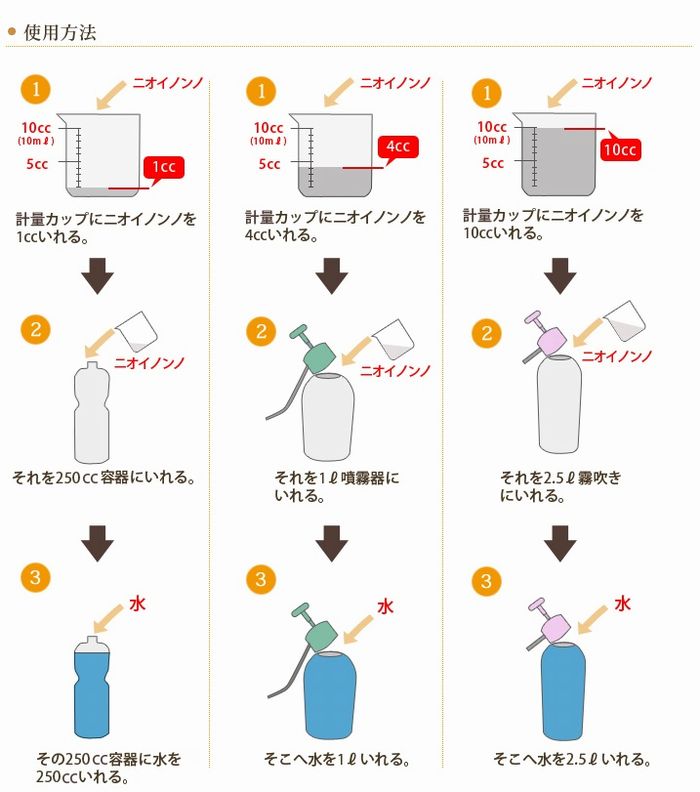 使用方法

1
ニオイノンノ
10cc
(10mℓ)
5cc
1cc
計量カップにニオイノンノを1ccいれる。

2
ニオイノンノ
それを250cc容器にいれる。

3
水
その250cc容器に水を250ccいれる。

1
ニオイノンノ
10cc
(10mℓ)
5cc
4cc
計量カップにニオイノンノを4ccいれる。

2
ニオイノンノ
それを1ℓ噴霧器にいれる。

3
水
そこへ水を1ℓいれる。

1
ニオイノンノ
10cc
(10mℓ)
5cc
10cc
計量カップにニオイノンノを10ccいれる。

2
ニオイノンノ
それを2.5ℓ霧吹きにいれる。

3
水
そこへ水を2.5ℓいれる。