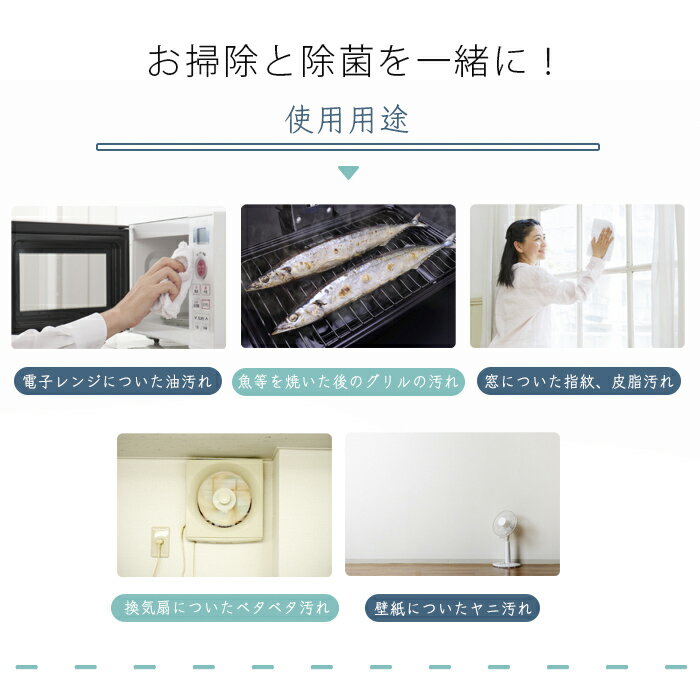 お掃除と除菌を一緒に！

使用用途

電子レンジについた油汚れ

魚等を焼いた後のグリルの汚れ

窓についた指紋、皮脂汚れ

換気扇についたベタベタ汚れ

壁紙についたヤニ汚れ