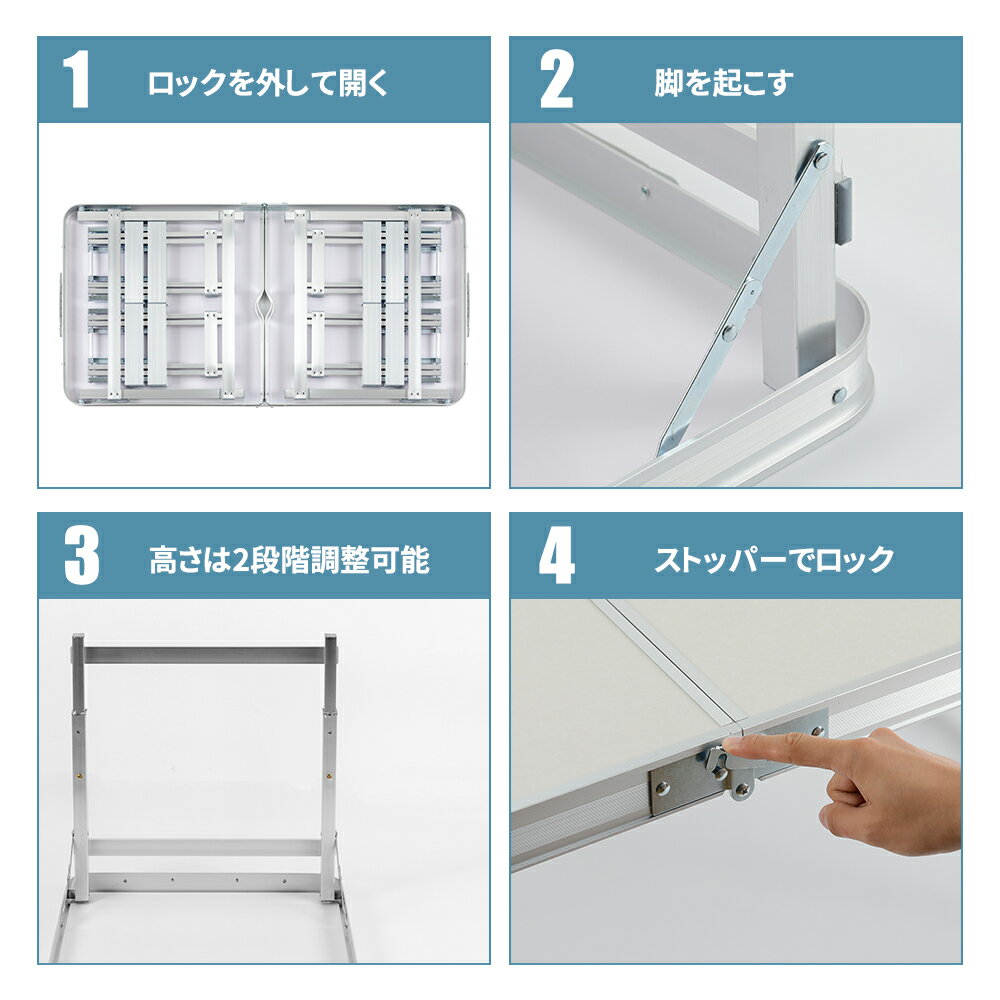 1 ロックを外して開く

2 脚を起こす

3 高さは2段階調整可能

4 ストッパーでロック