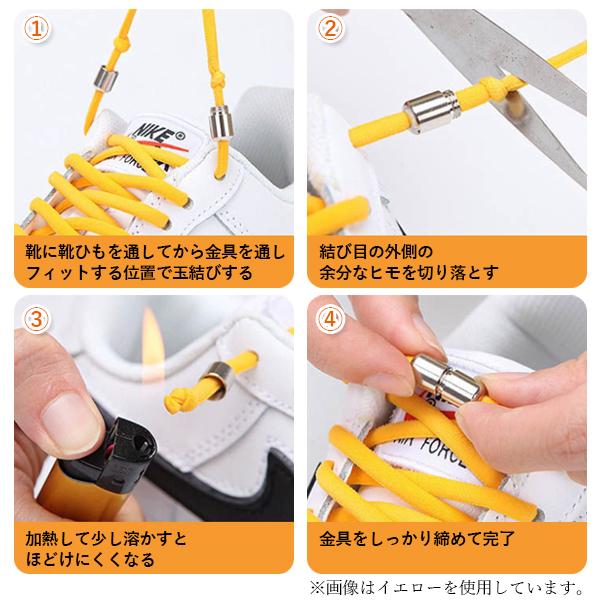 ①

NIKE

靴に靴ひもを通してから金具を通し
フィットする位置で玉結びする

②

結び目の外側の
余分なヒモを切り落とす

③

加熱して少し溶かすと
ほどけにくくなる

④

FORCE

金具をしっかり締めて完了

※画像はイエローを使用しています。