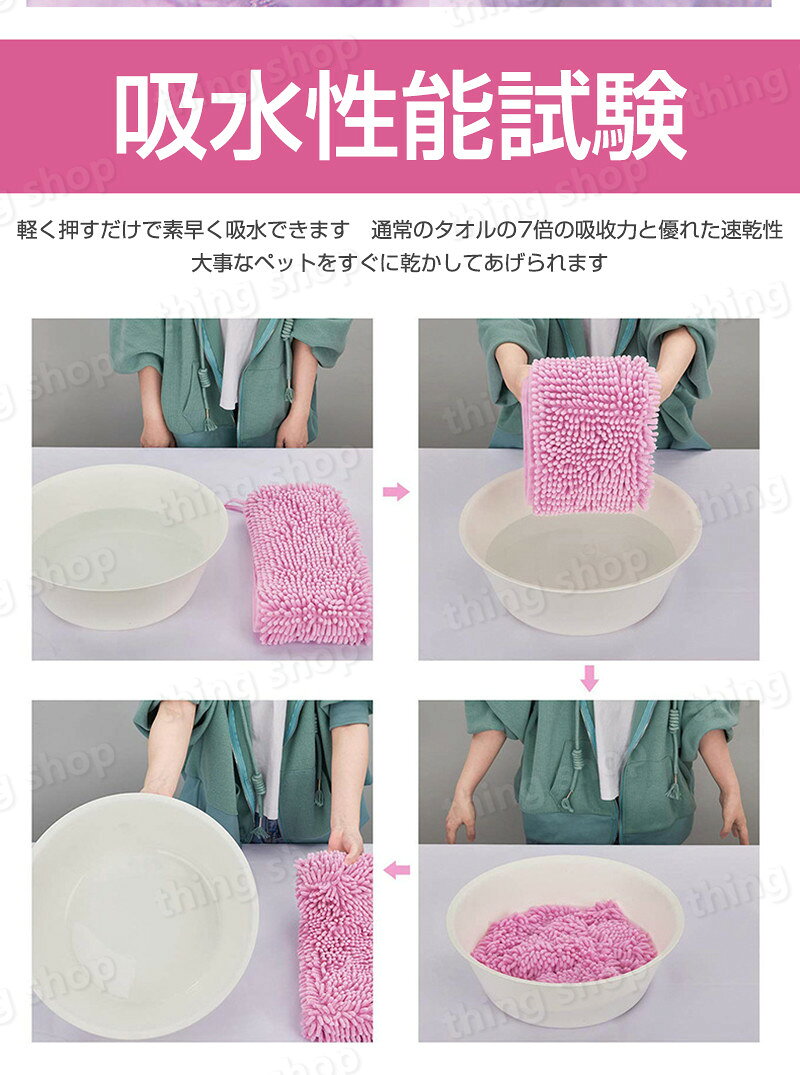 吸水性能試験

軽く押すだけで素早く吸水できます　通常のタオルの7倍の吸収力と優れた速乾性
大事なペットをすぐに乾かしてあげられます

thing shop