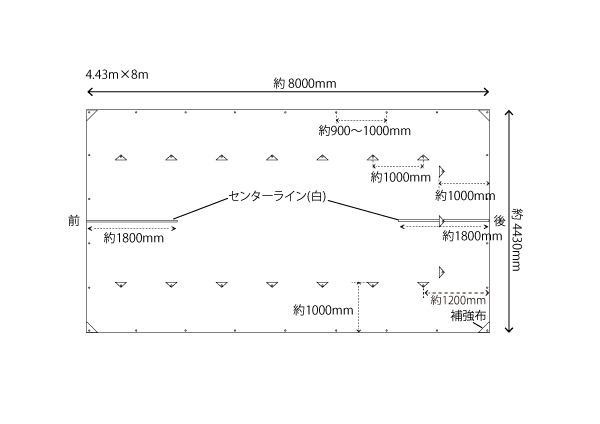 4.43m×8m

約 8000mm

約900～1000mm

約1000mm

約1000mm

センターライン(白)

前

後

約1800mm

約1800mm

約 4430mm

約1000mm

約1200mm

補強布