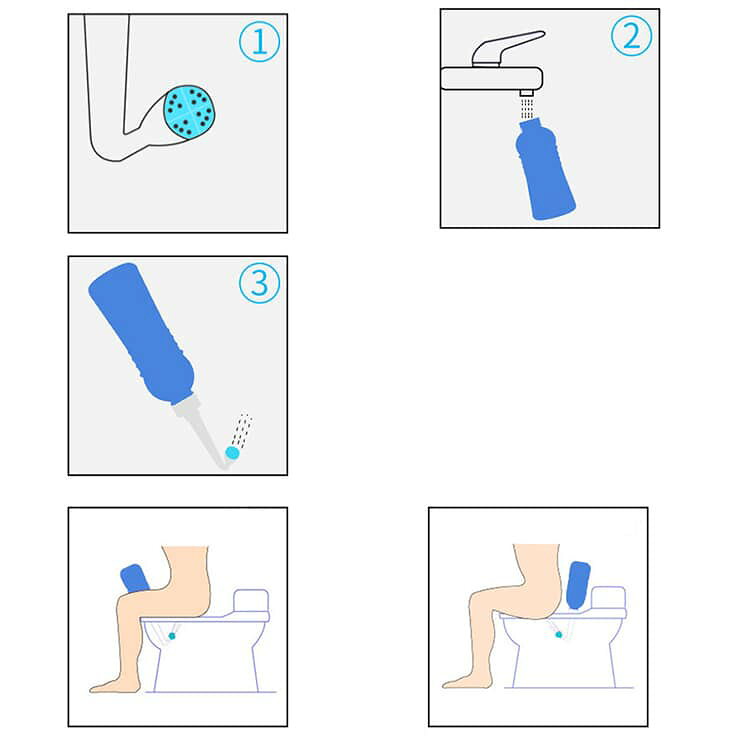 ①

②

③