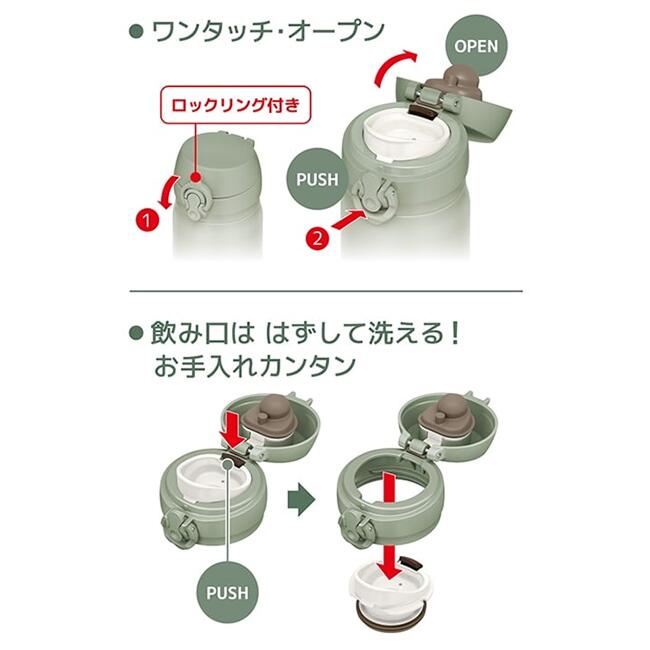 ● ワンタッチ・オープン

OPEN

ロックリング付き

PUSH

1

2

● 飲み口は はずして洗える！
お手入れカンタン

PUSH