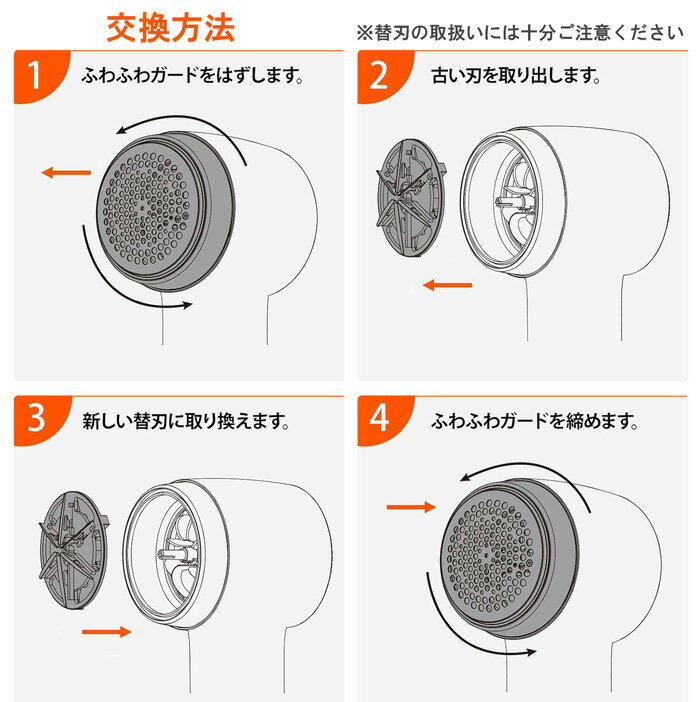 交換方法

※替刃の取扱いには十分ご注意ください

1 ふわふわガードをはずします。

2 古い刃を取り出します。

3 新しい替刃に取り換えます。

4 ふわふわガードを締めます。