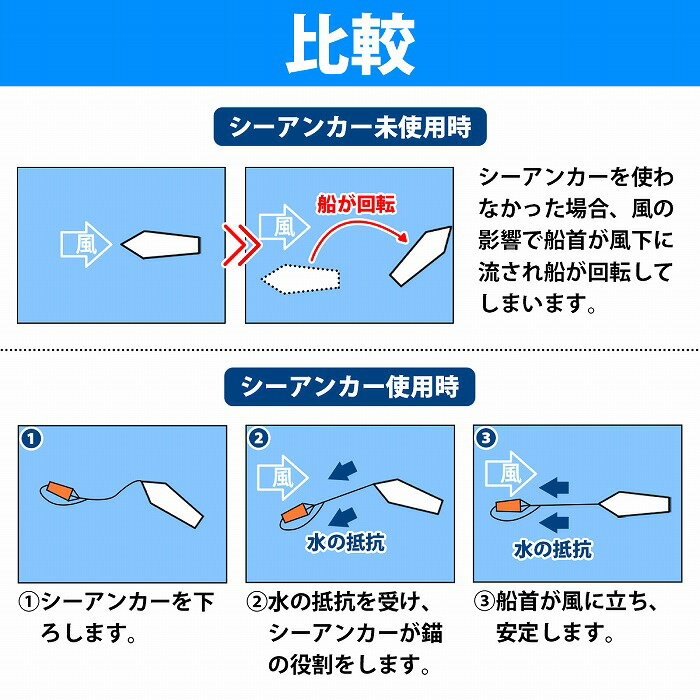 比較

シーアンカー未使用時

風

風

船が回転

シーアンカーを使わなかった場合、風の影響で船首が風下に流され船が回転してしまいます。

シーアンカー使用時

1

2

風

水の抵抗

3

風

水の抵抗

①シーアンカーを下ろします。

②水の抵抗を受け、シーアンカーが錨の役割をします。

③船首が風に立ち、安定します。